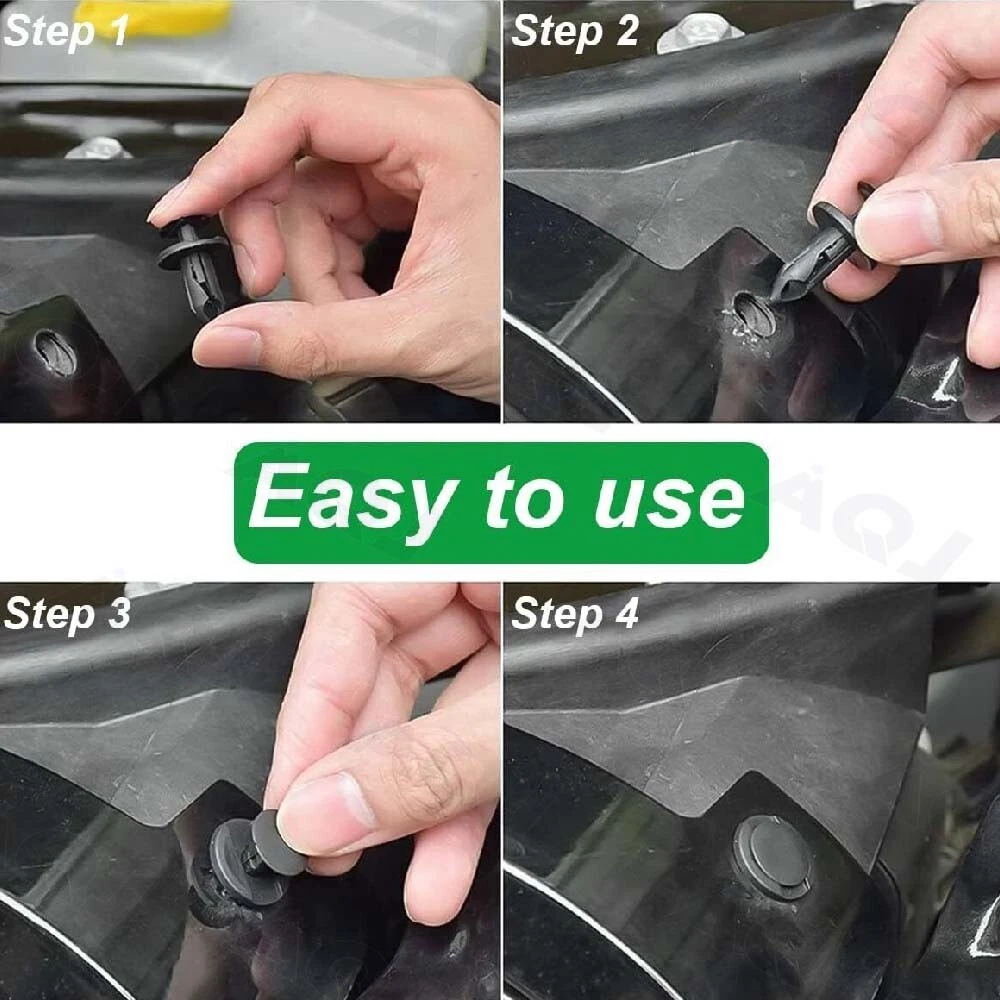 Step 1

Step 2

Easy to use

Step 3

Step 4