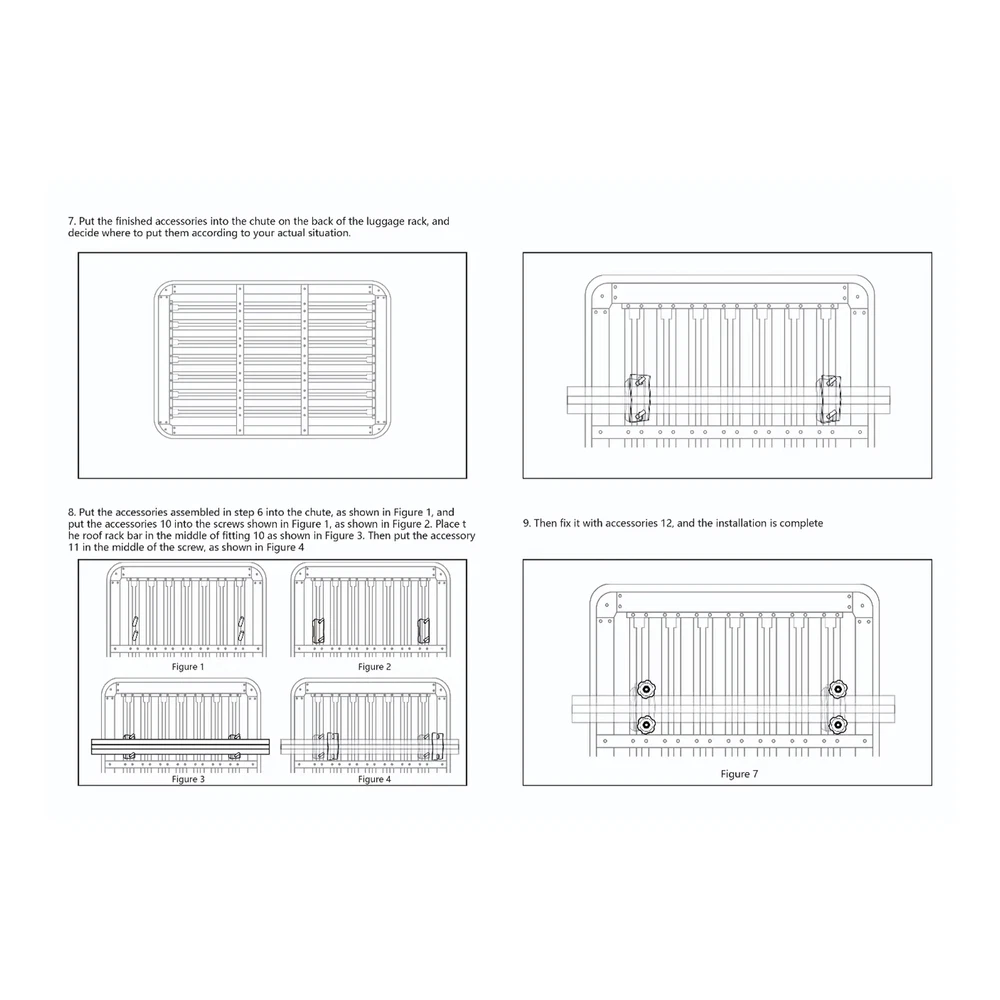 7. Put the finished accessories into the chute on the back of the luggage rack, and decide where to put them according to your actual situation.

8. Put the accessories assembled in step 6 into the chute, as shown in Figure 1, and put the accessories 10 into the screws shown in Figure 1, as shown in Figure 2. Place t he roof rack bar in the middle of fitting 10 as shown in Figure 3. Then put the accessory 11 in the middle of the screw, as shown in Figure 4

Figure 1

Figure 2

Figure 3

Figure 4

9. Then fix it with accessories 12, and the installation is complete

Figure 7