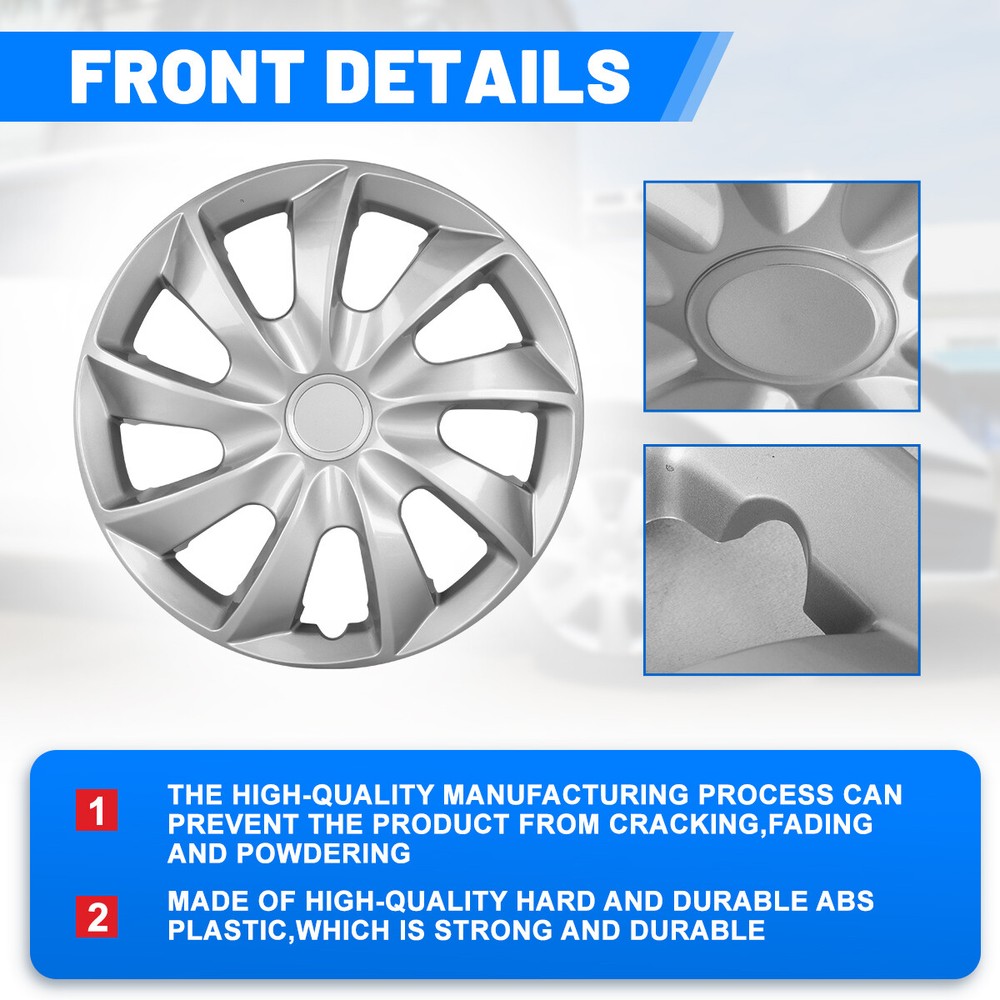 FRONT DETAILS

1 THE HIGH-QUALITY MANUFACTURING PROCESS CAN PREVENT THE PRODUCT FROM CRACKING,FADING AND POWDERING

2 MADE OF HIGH-QUALITY HARD AND DURABLE ABS PLASTIC,WHICH IS STRONG AND DURABLE