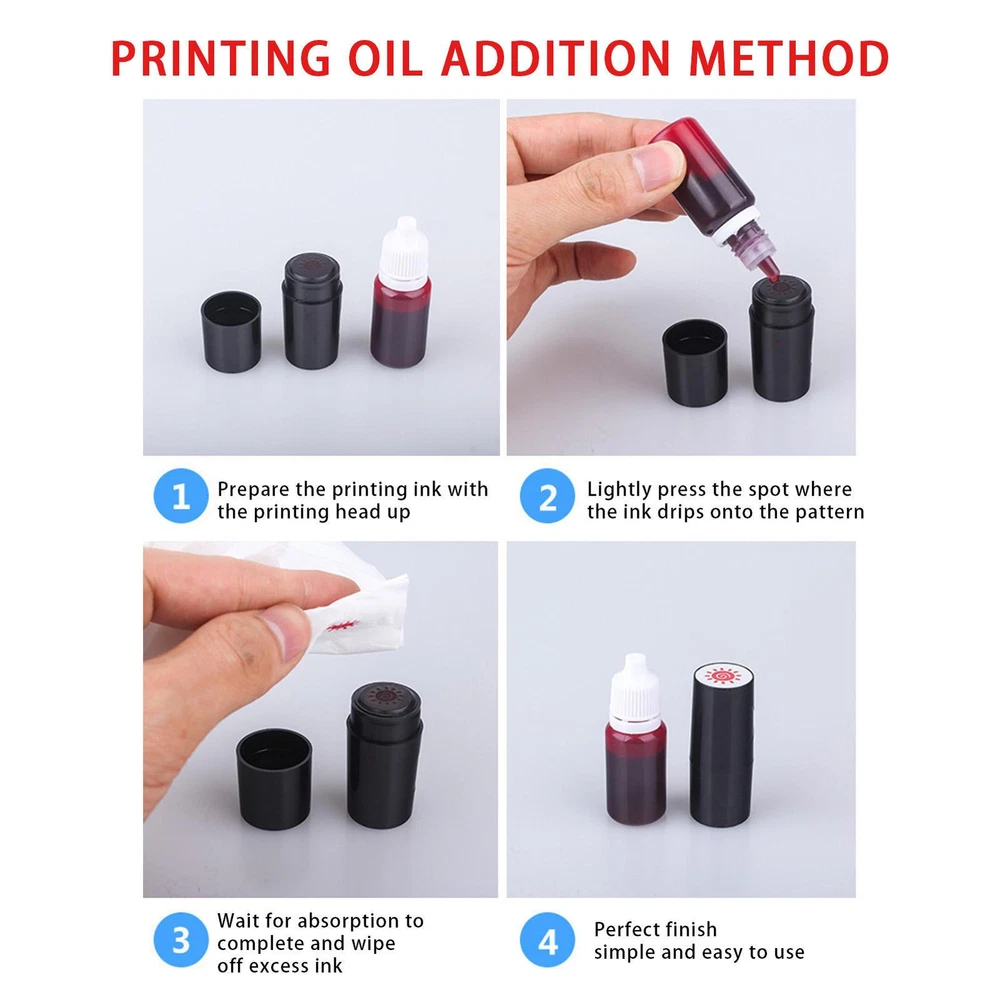 PRINTING OIL ADDITION METHOD

1 Prepare the printing ink with the printing head up

2 Lightly press the spot where the ink drips onto the pattern

3 Wait for absorption to complete and wipe off excess ink

4 Perfect finish simple and easy to use