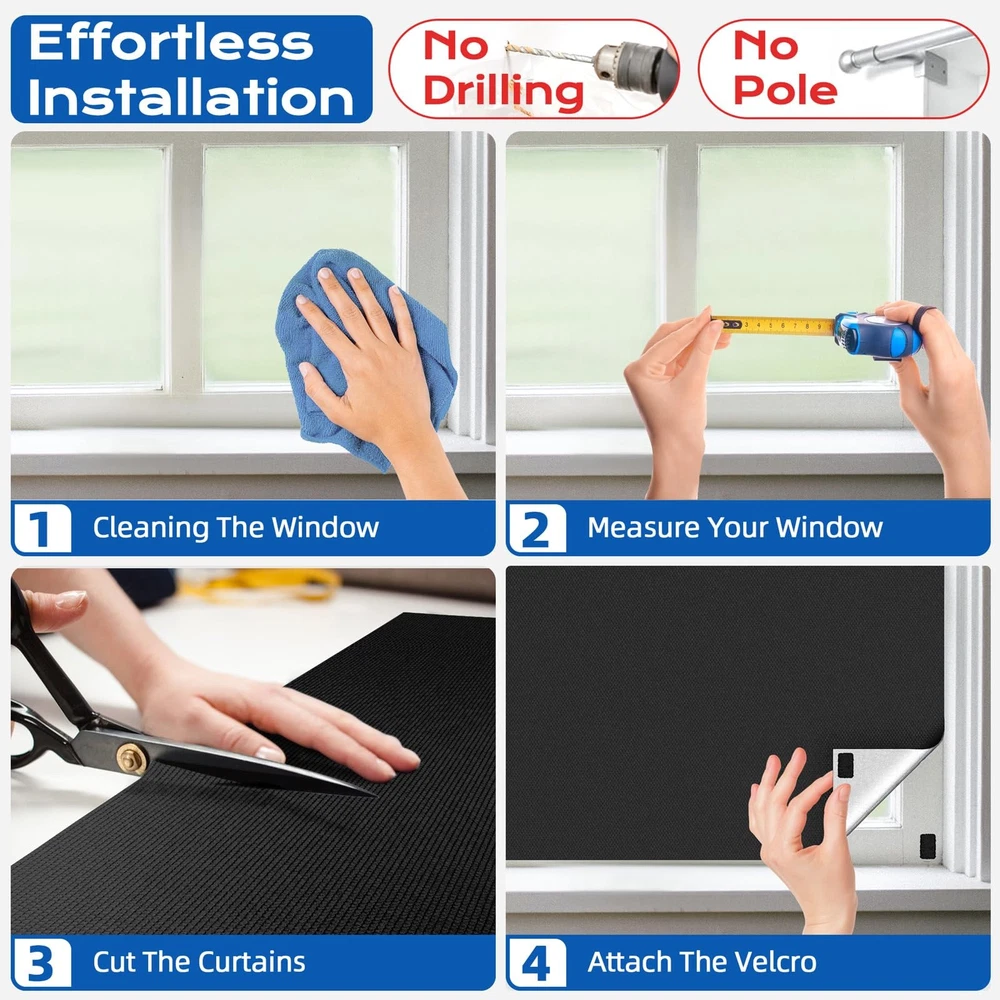 Effortless Installation

No Drilling

No Pole

1 Cleaning The Window

2 Measure Your Window

3 Cut The Curtains

4 Attach The Velcro