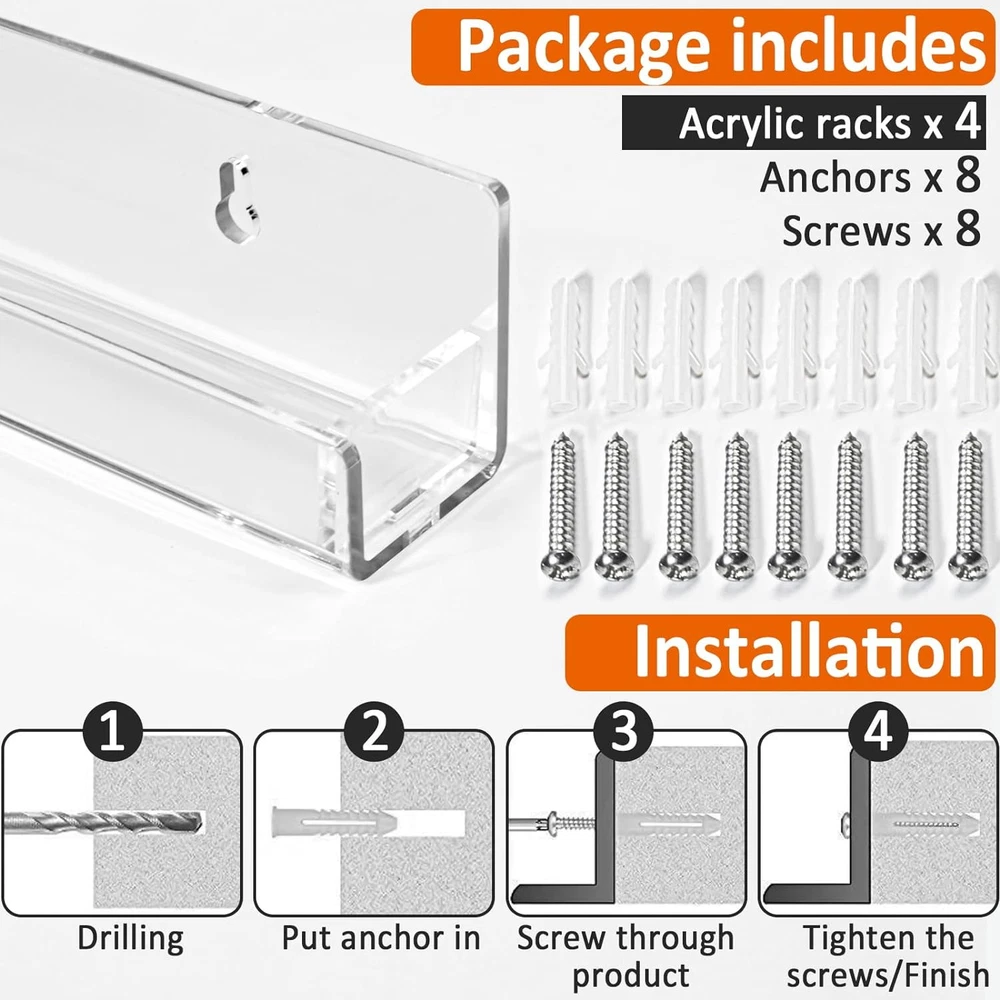 Package includes
Acrylic racks x 4
Anchors x 8
Screws x 8

Installation

1
Drilling

2
Put anchor in

3
Screw through product

4
Tighten the screws/Finish