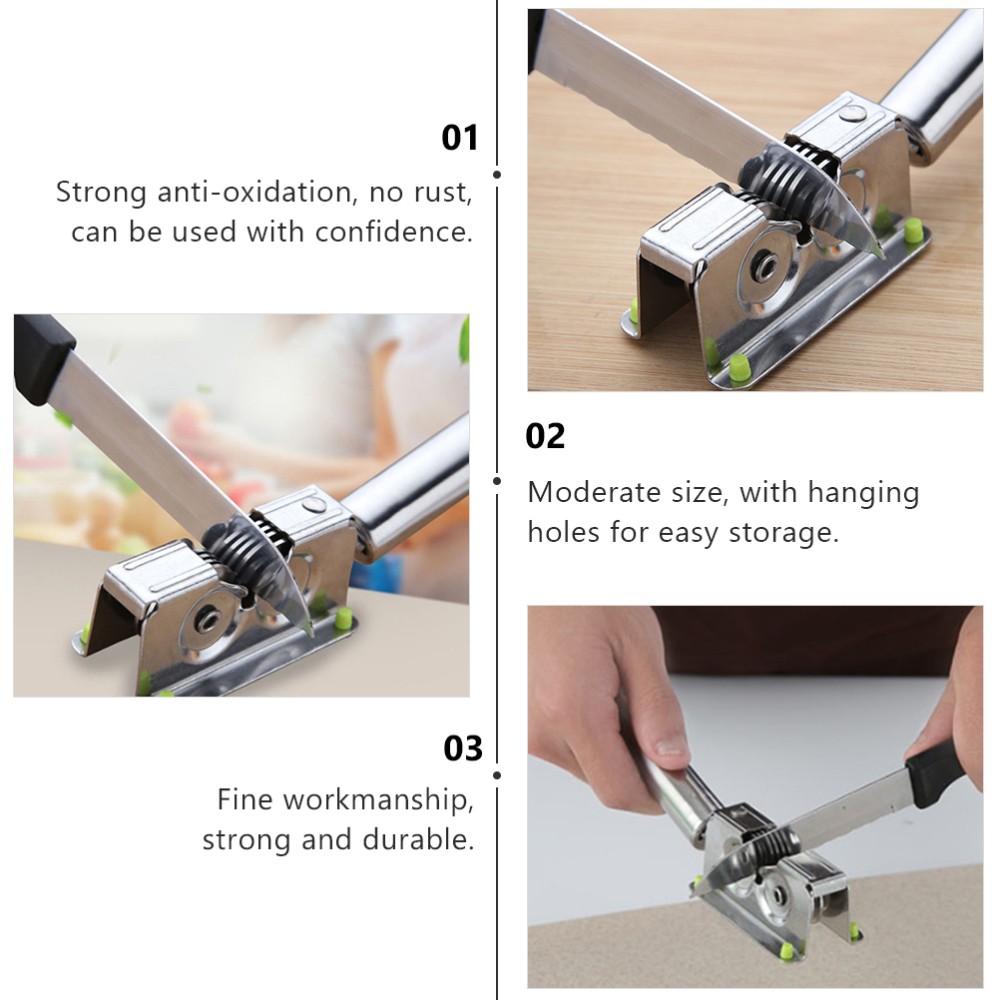 01

Strong anti-oxidation, no rust, can be used with confidence.

02

Moderate size, with hanging holes for easy storage.

03

Fine workmanship, strong and durable.