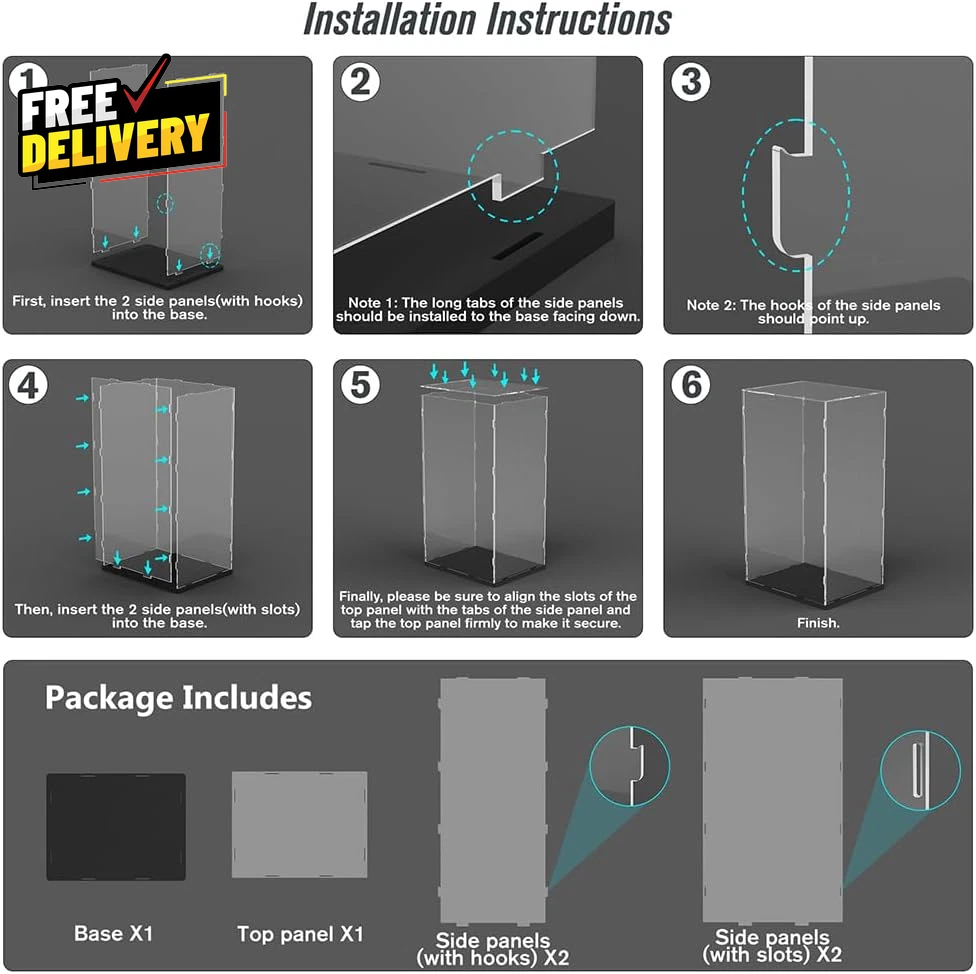 Installation Instructions

1

FREE DELIVERY

First, insert the 2 side panels(with hooks) into the base.

2

Note 1: The long tabs of the side panels should be installed to the base facing down.

3

Note 2: The hooks of the side panels should point up.

4

Then, insert the 2 side panels(with slots) into the base.

5

Finally, please be sure to align the slots of the top panel with the tabs of the side panel and tap the top panel firmly to make it secure.

6

Finish.

Package Includes

Base X1

Top panel X1

Side panels (with hooks) X2

Side panels (with slots) X2