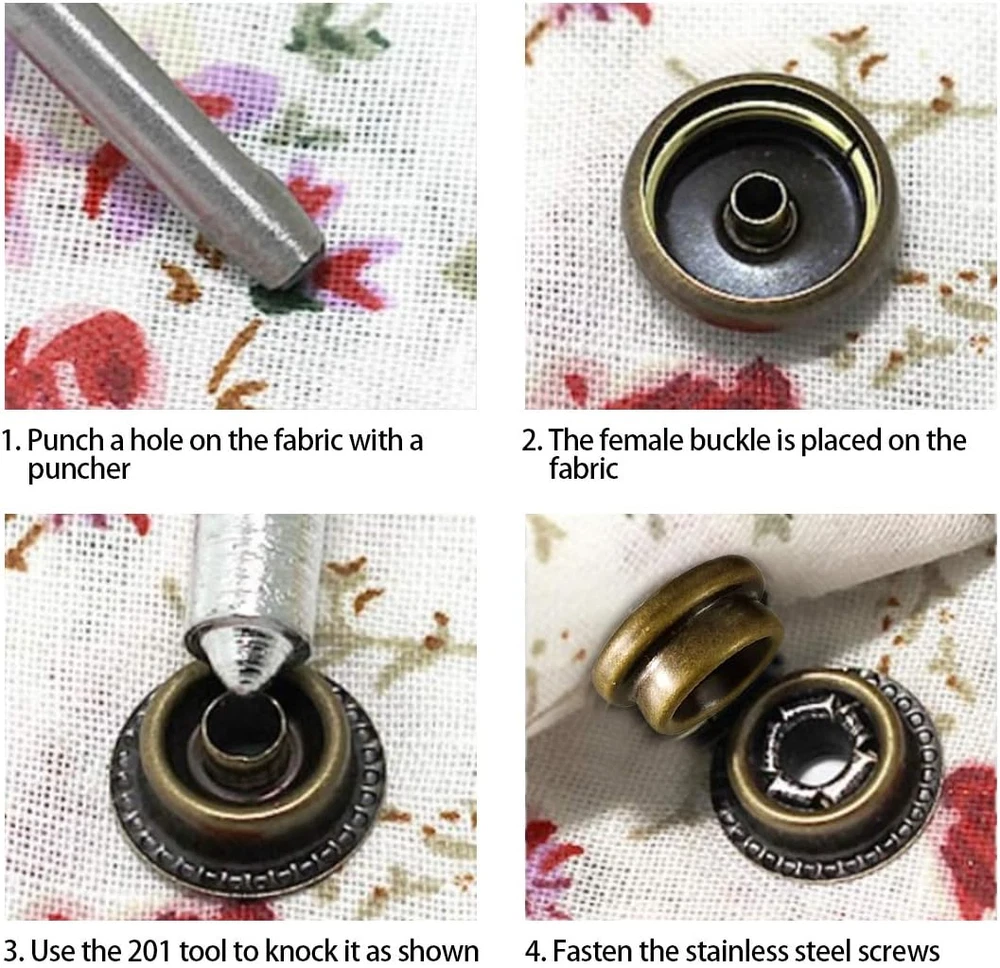 1. Punch a hole on the fabric with a puncher

2. The female buckle is placed on the fabric

3. Use the 201 tool to knock it as shown

4. Fasten the stainless steel screws