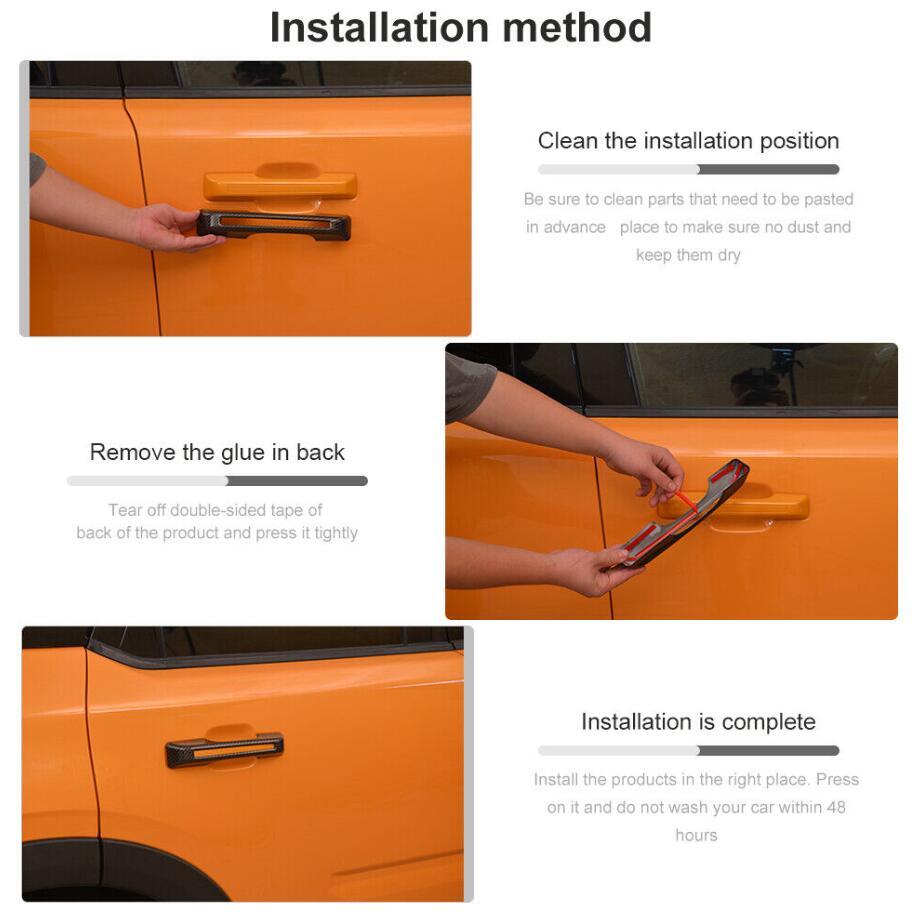 Installation method

Clean the installation position

Be sure to clean parts that need to be pasted in advance place to make sure no dust and keep them dry

Remove the glue in back

Tear off double-sided tape of back of the product and press it tightly

Installation is complete

Install the products in the right place. Press on it and do not wash your car within 48 hours