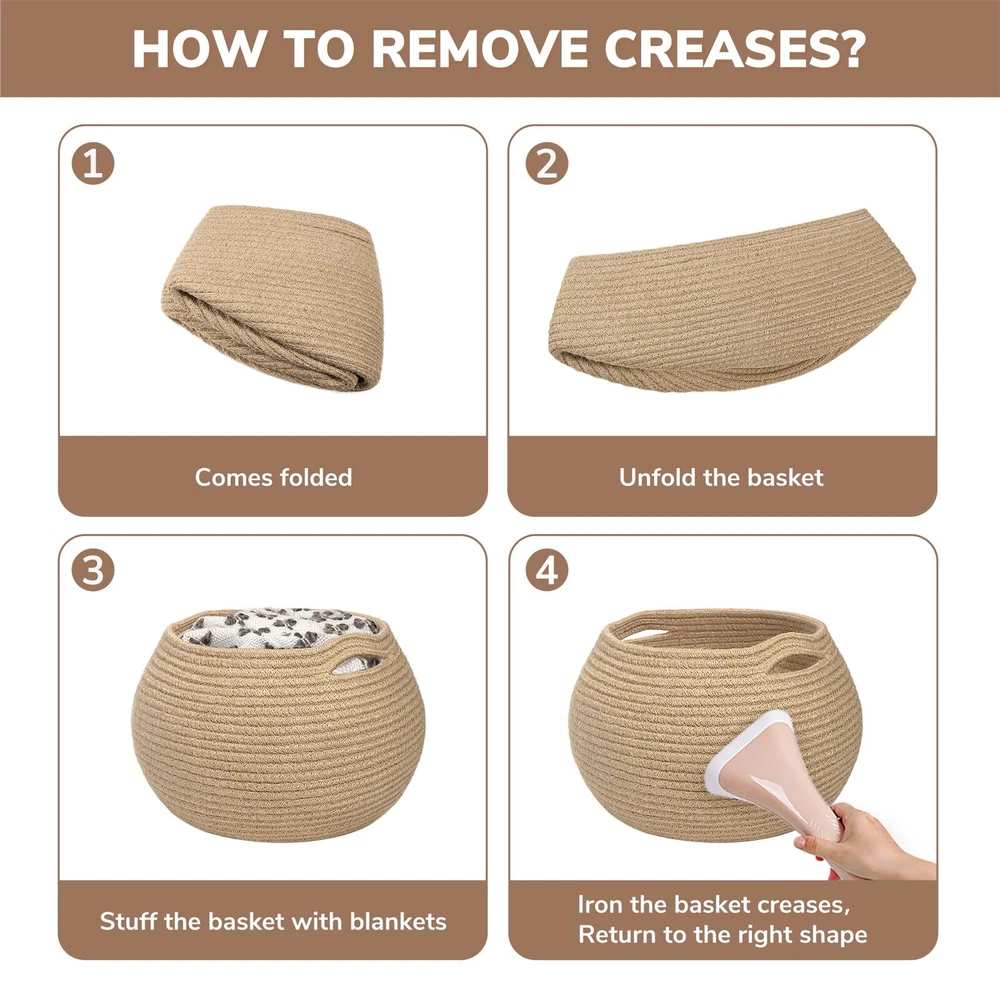 HOW TO REMOVE CREASES?

1

Comes folded

2

Unfold the basket

3

Stuff the basket with blankets

4

Iron the basket creases,
Return to the right shape