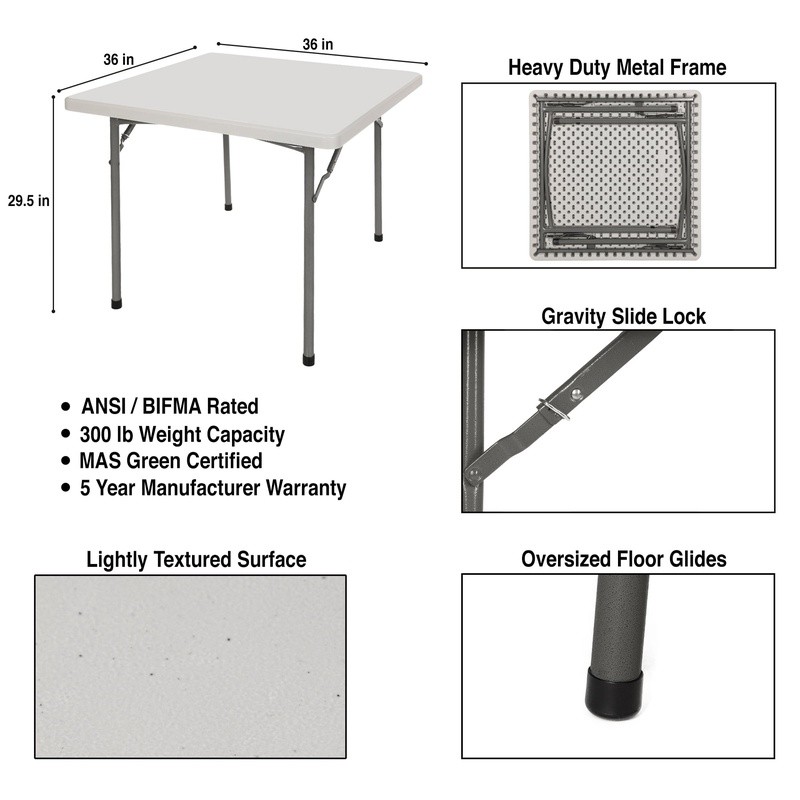 36 in

36 in

29.5 in

Heavy Duty Metal Frame

Gravity Slide Lock

• ANSI / BIFMA Rated
• 300 lb Weight Capacity
• MAS Green Certified
• 5 Year Manufacturer Warranty

Lightly Textured Surface

Oversized Floor Glides