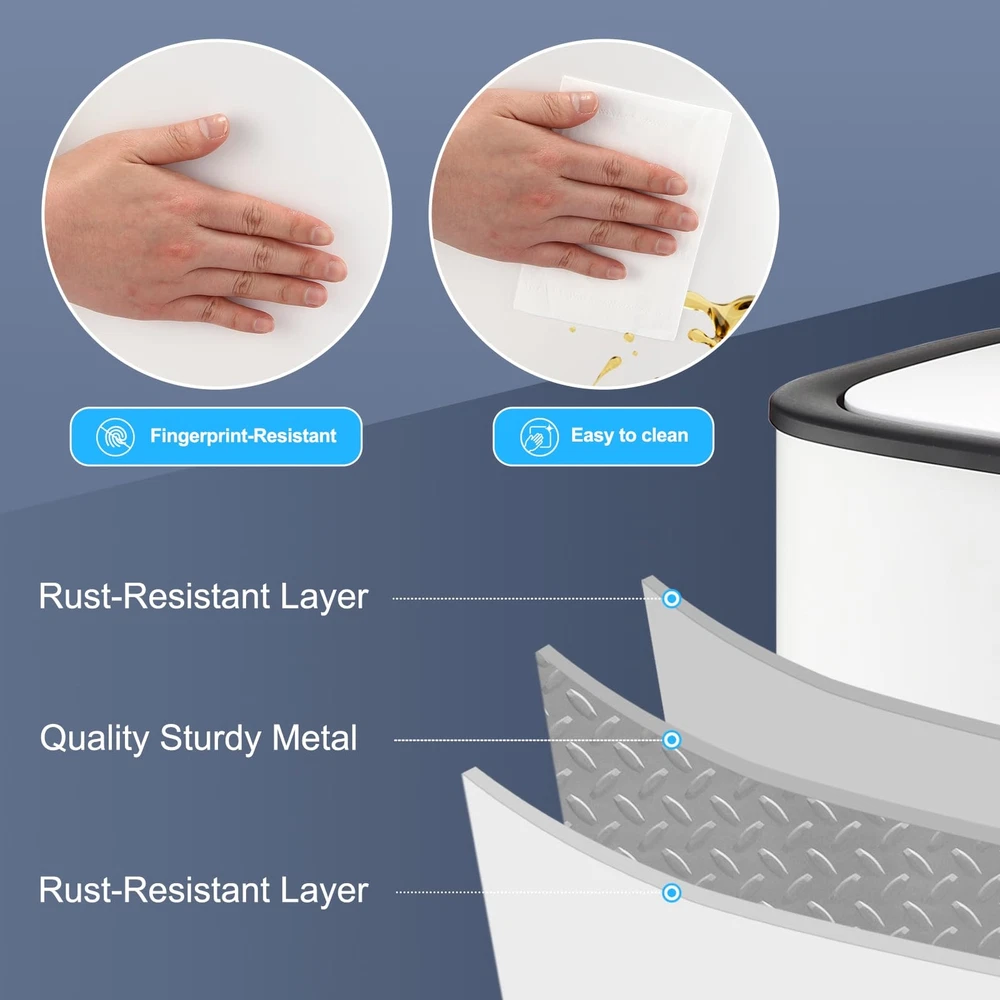 Fingerprint-Resistant

Easy to clean

Rust-Resistant Layer

Quality Sturdy Metal

Rust-Resistant Layer