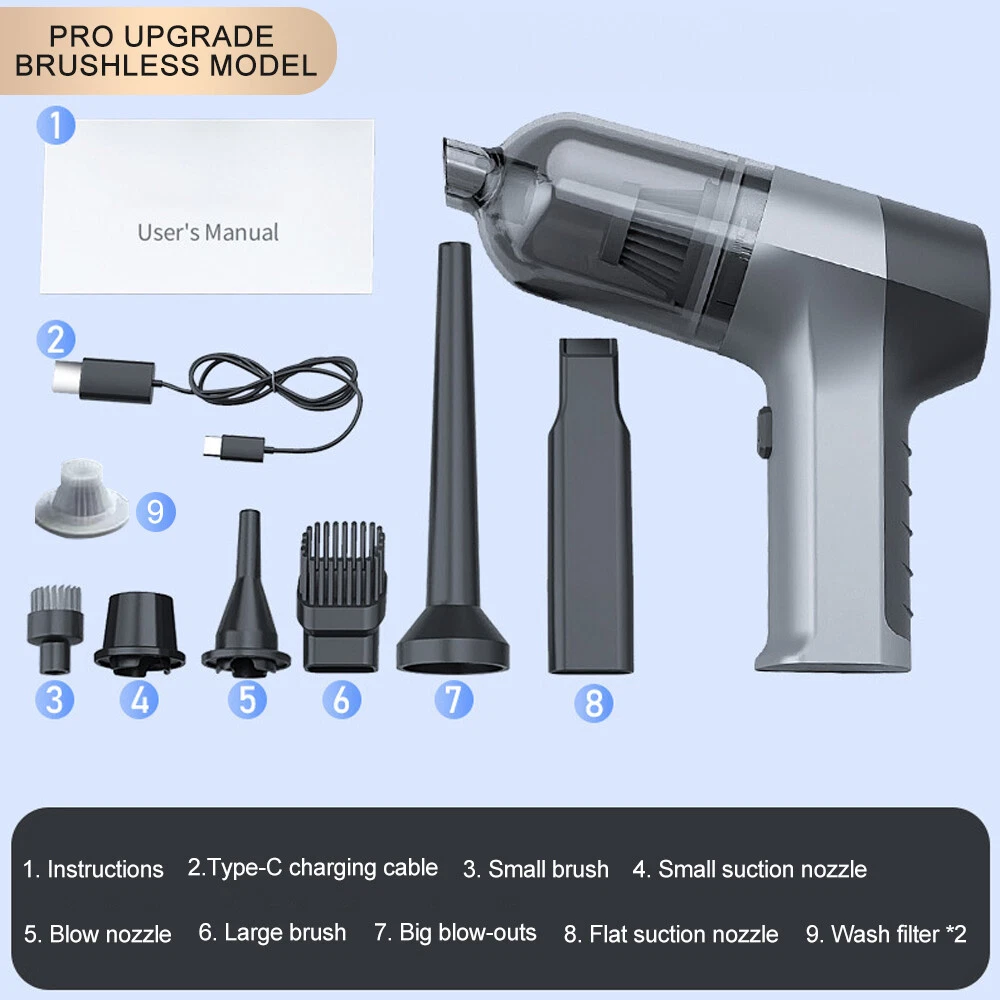 PRO UPGRADE
BRUSHLESS MODEL

1

User's Manual

2

9

3 4 5 6 7 8

1. Instructions 2.Type-C charging cable 3. Small brush 4. Small suction nozzle

5. Blow nozzle 6. Large brush 7. Big blow-outs 8. Flat suction nozzle 9. Wash filter *2