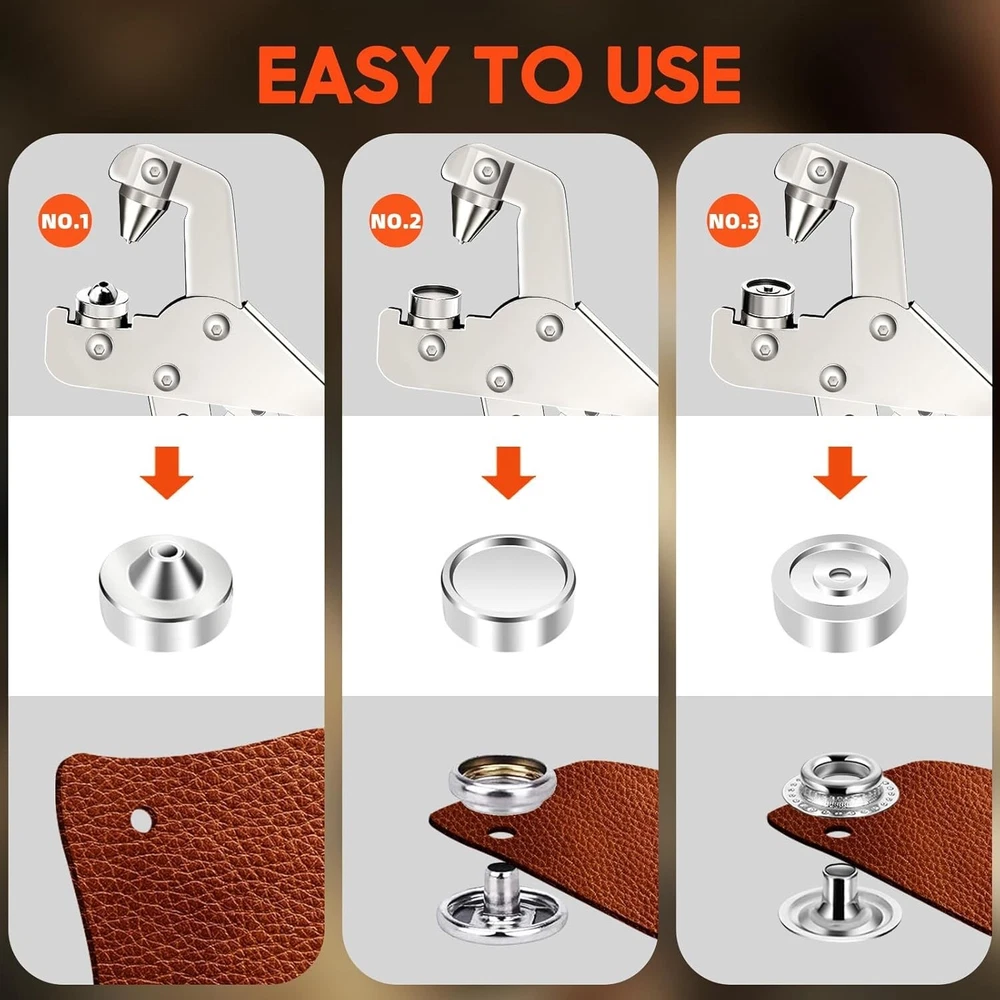 EASY TO USE

NO.1

NO.2

NO.3