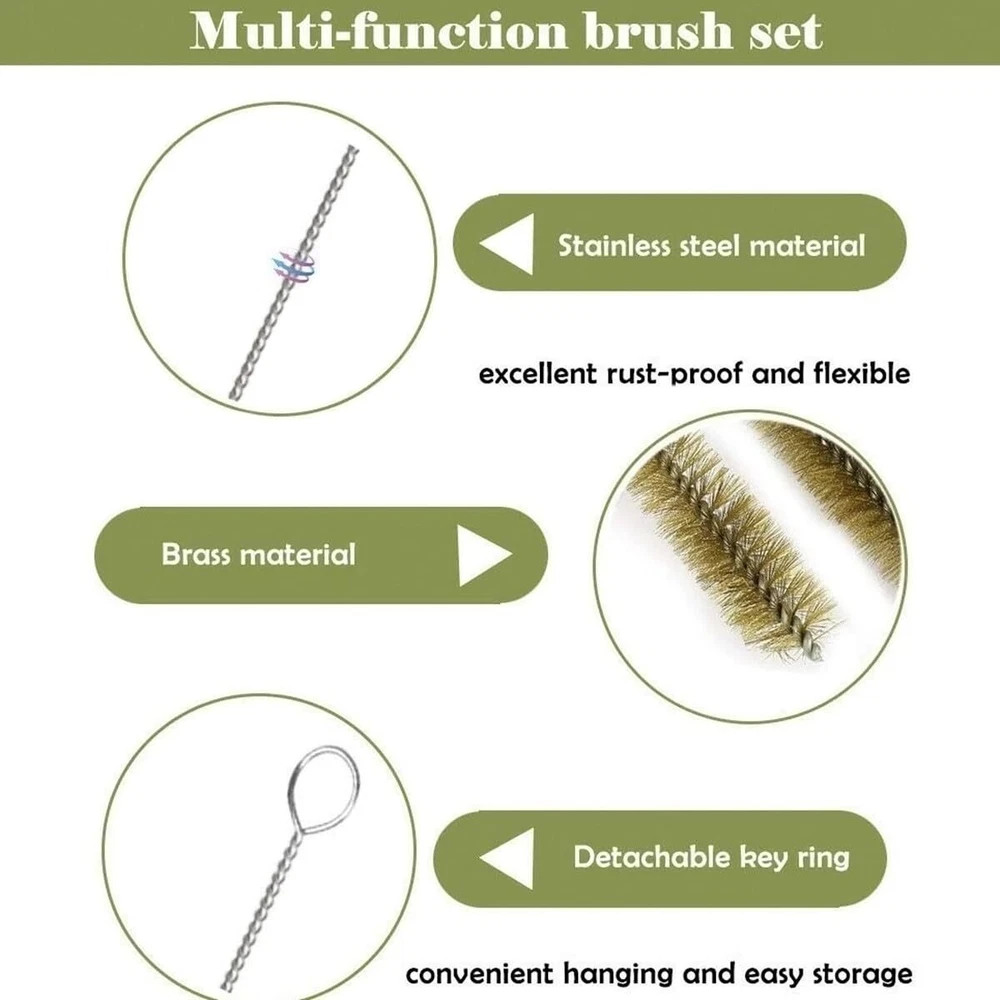 Multi-function brush set

Stainless steel material

excellent rust-proof and flexible

Brass material

Detachable key ring

convenient hanging and easy storage