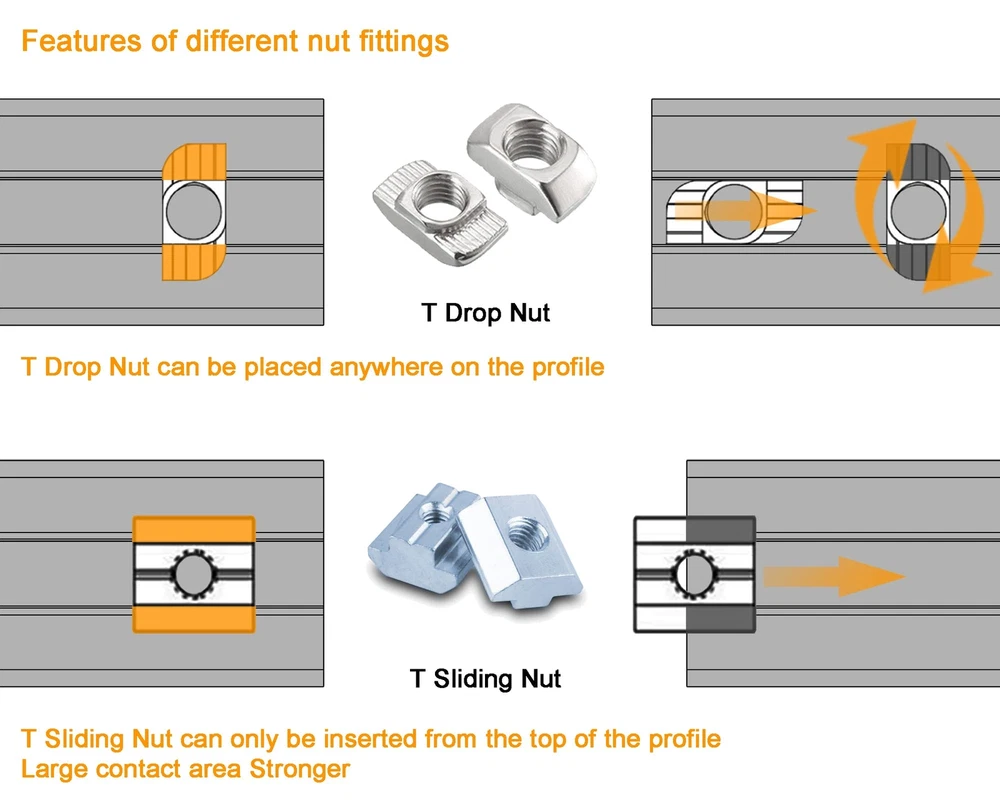 Features of different nut fittings

T Drop Nut

T Drop Nut can be placed anywhere on the profile

T Sliding Nut

T Sliding Nut can only be inserted from the top of the profile
Large contact area Stronger