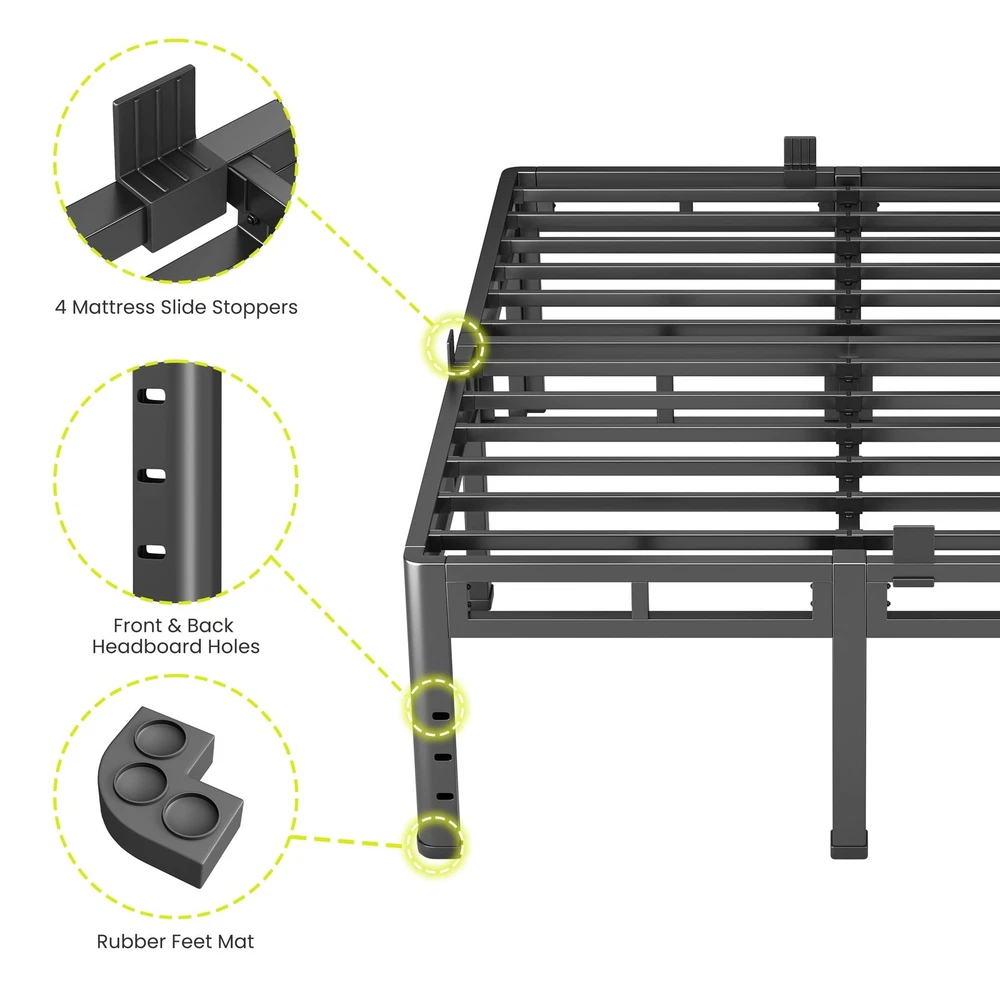 4 Mattress Slide Stoppers

Front & Back
Headboard Holes

Rubber Feet Mat