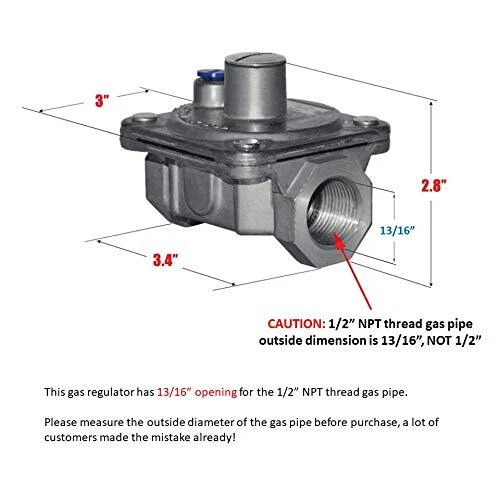 3"

2.8"

13/16"

3.4"

CAUTION: 1/2" NPT thread gas pipe outside dimension is 13/16", NOT 1/2"

This gas regulator has 13/16" opening for the 1/2" NPT thread gas pipe.

Please measure the outside diameter of the gas pipe before purchase, a lot of customers made the mistake already!