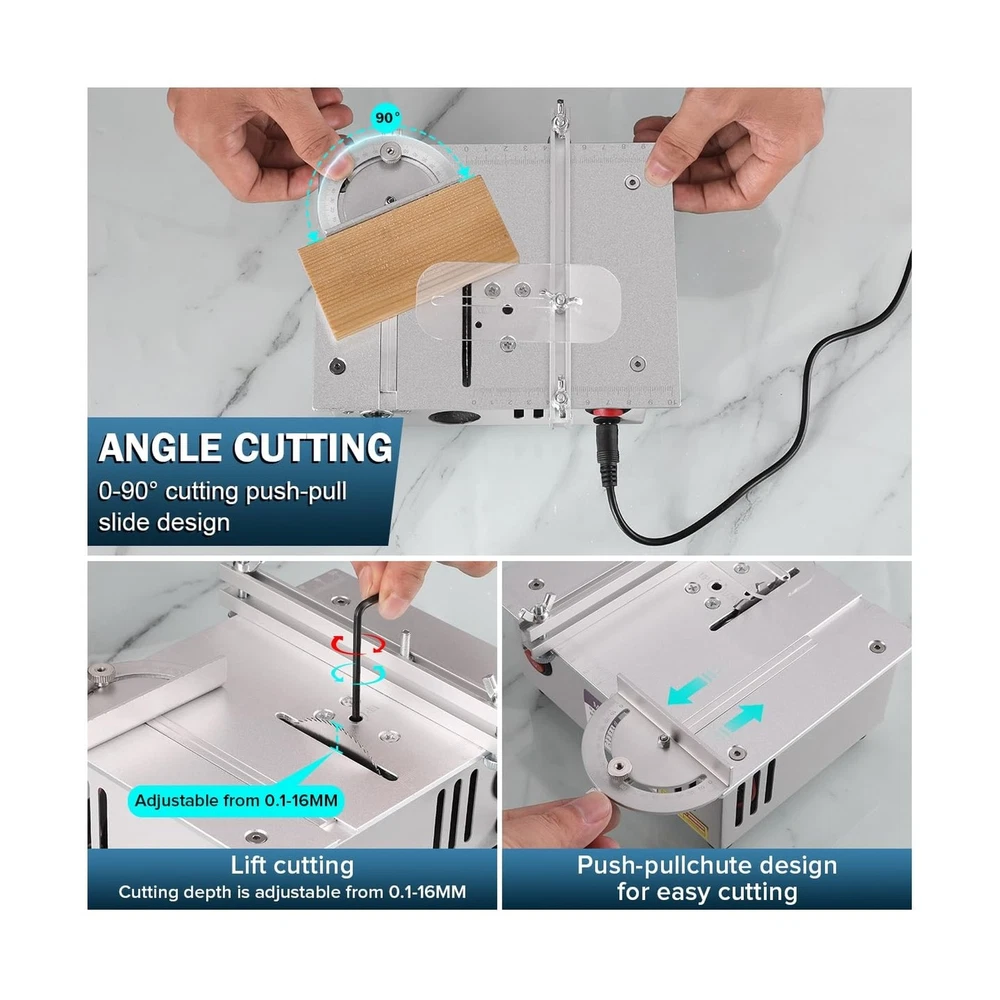 90°

ANGLE CUTTING
0-90° cutting push-pull slide design

Adjustable from 0.1-16MM

Lift cutting
Cutting depth is adjustable from 0.1-16MM

Push-pullchute design for easy cutting