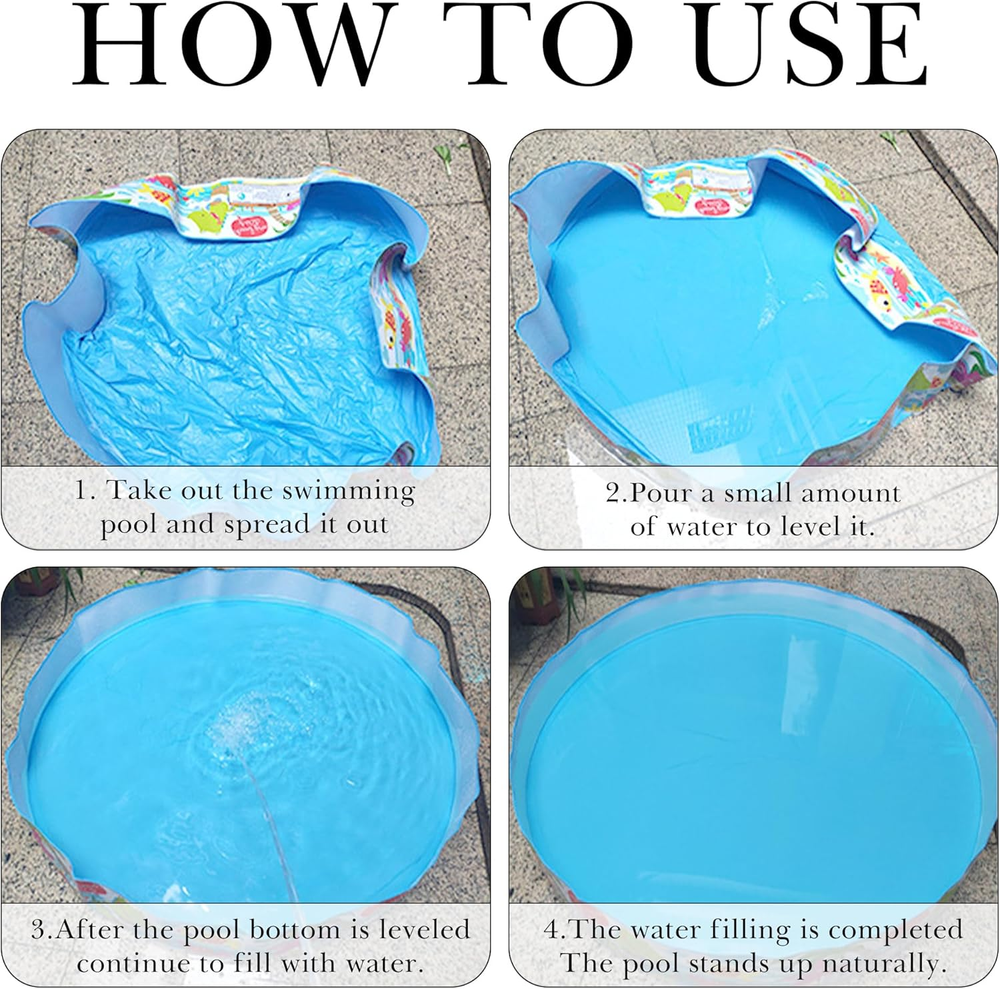 HOW TO USE

1. Take out the swimming pool and spread it out

2.Pour a small amount of water to level it.

3.After the pool bottom is leveled continue to fill with water.

4.The water filling is completed The pool stands up naturally.