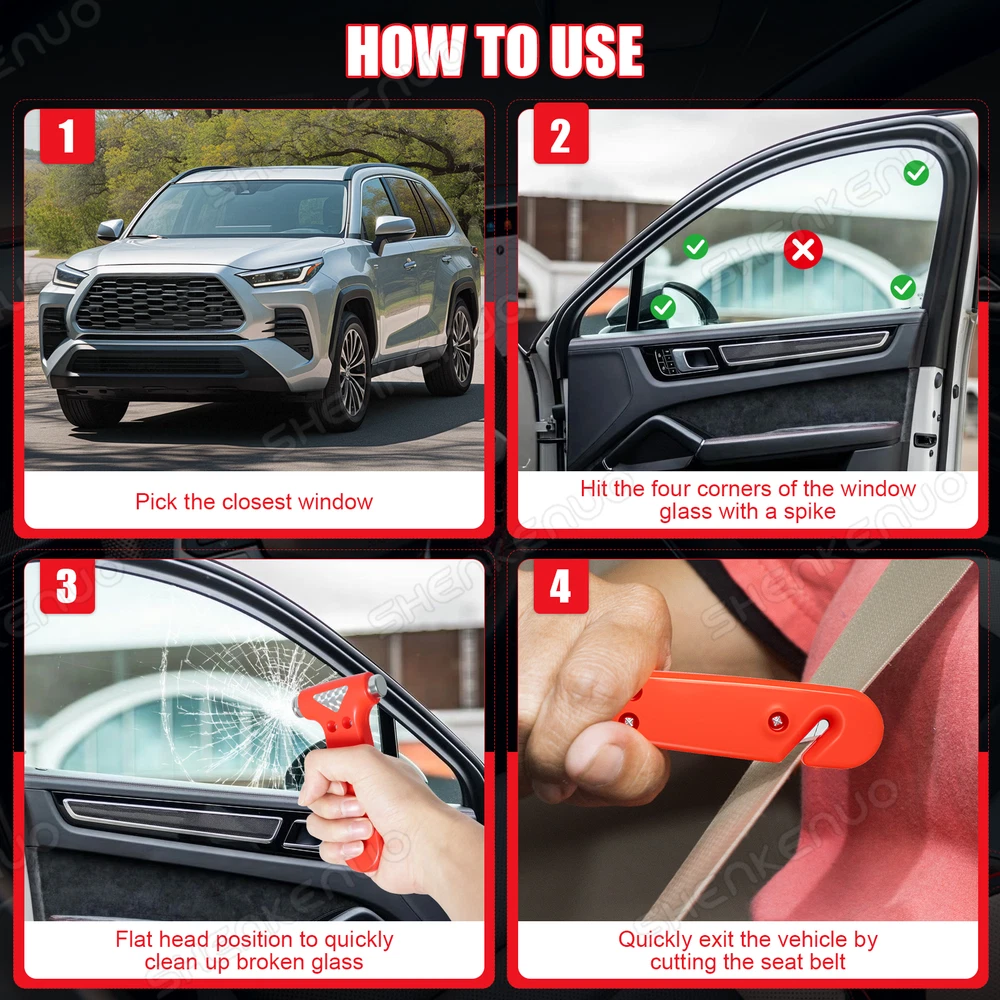 HOW TO USE

1

Pick the closest window

2

Hit the four corners of the window glass with a spike

3

Flat head position to quickly clean up broken glass

4

Quickly exit the vehicle by cutting the seat belt

SHENKENUO