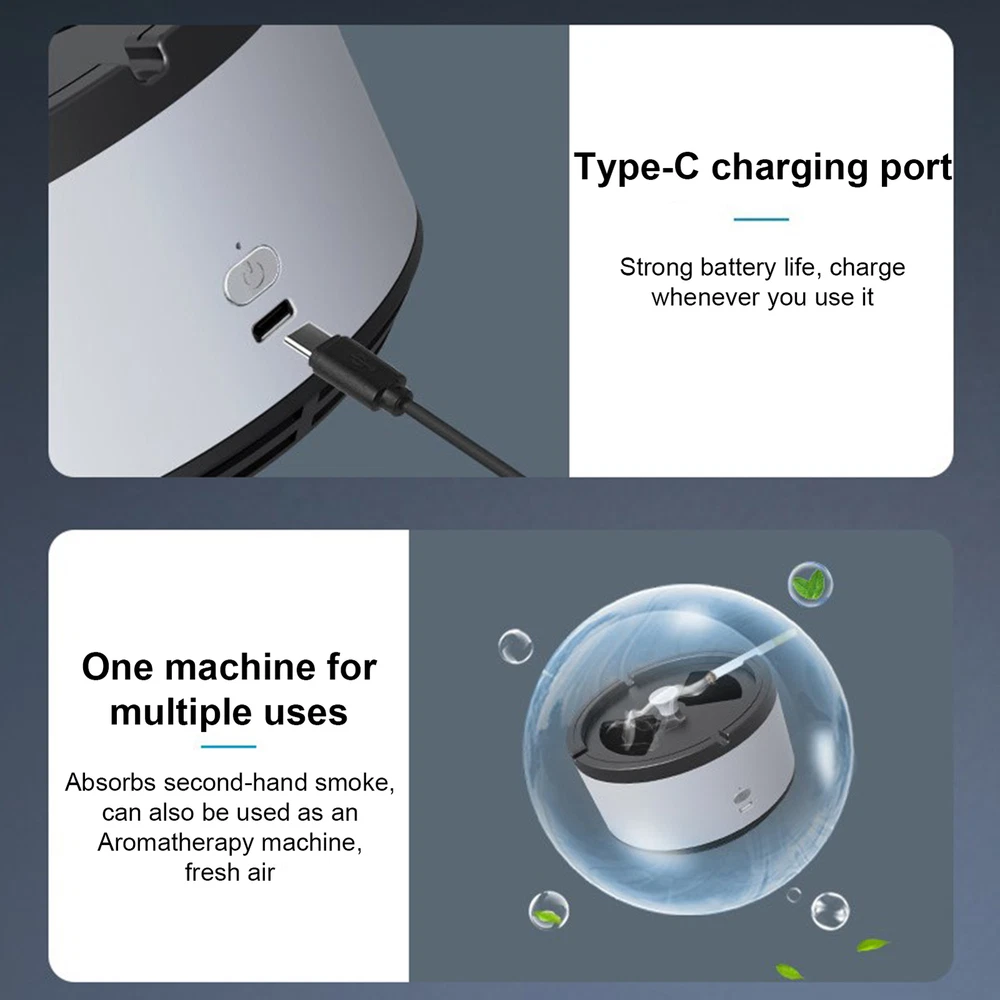 Type-C charging port

Strong battery life, charge whenever you use it

One machine for multiple uses

Absorbs second-hand smoke, can also be used as an Aromatherapy machine, fresh air