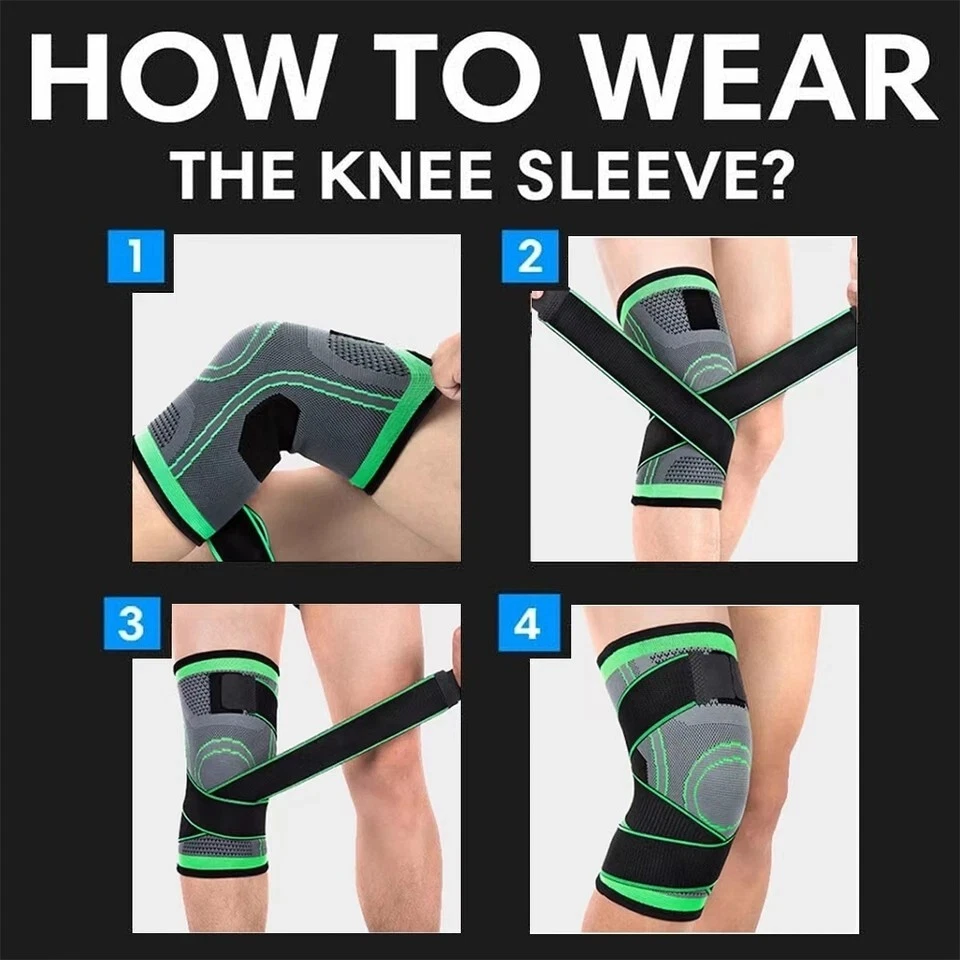 HOW TO WEAR
THE KNEE SLEEVE?

1

2

3

4