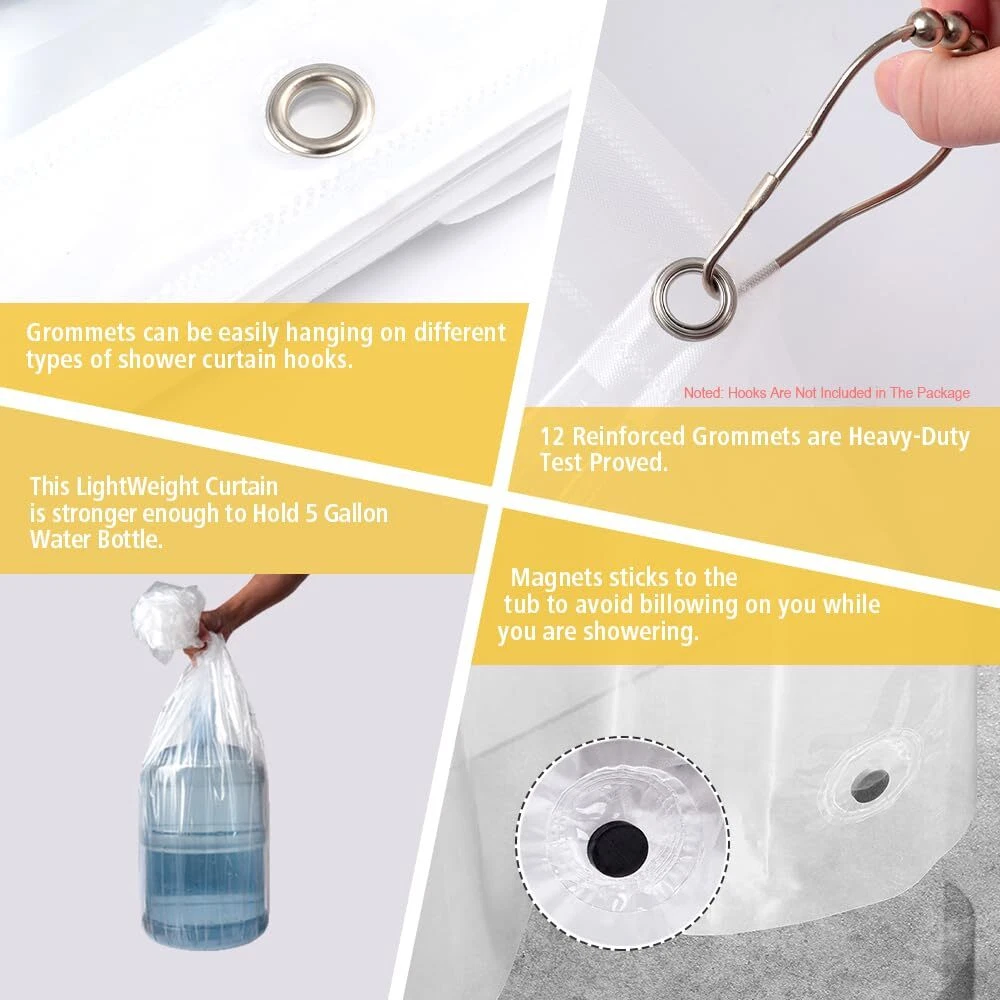 Grommets can be easily hanging on different types of shower curtain hooks.

Noted: Hooks Are Not Included in The Package

12 Reinforced Grommets are Heavy-Duty Test Proved.

This LightWeight Curtain is stronger enough to Hold 5 Gallon Water Bottle.

Magnets sticks to the tub to avoid billowing on you while you are showering.