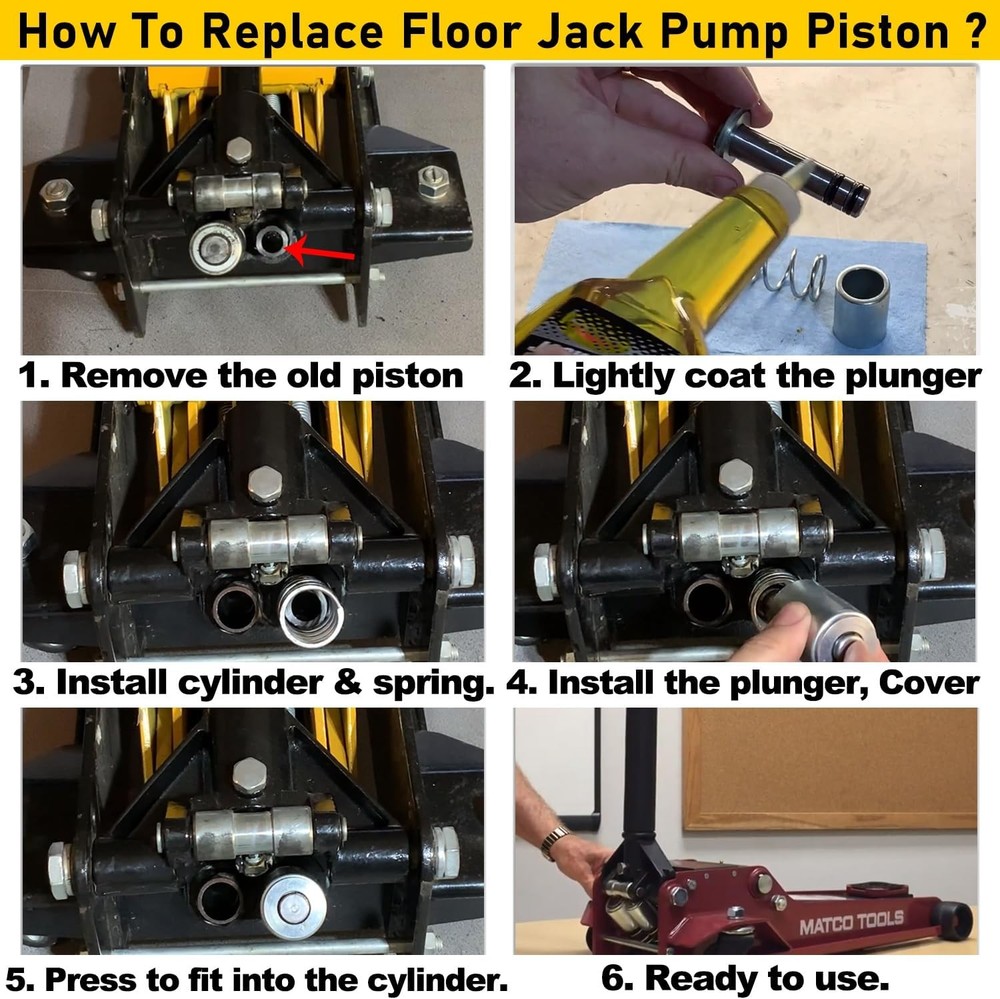 How To Replace Floor Jack Pump Piston ?

1. Remove the old piston

2. Lightly coat the plunger

3. Install cylinder & spring.

4. Install the plunger, Cover

5. Press to fit into the cylinder.

MATCO TOOLS

6. Ready to use.