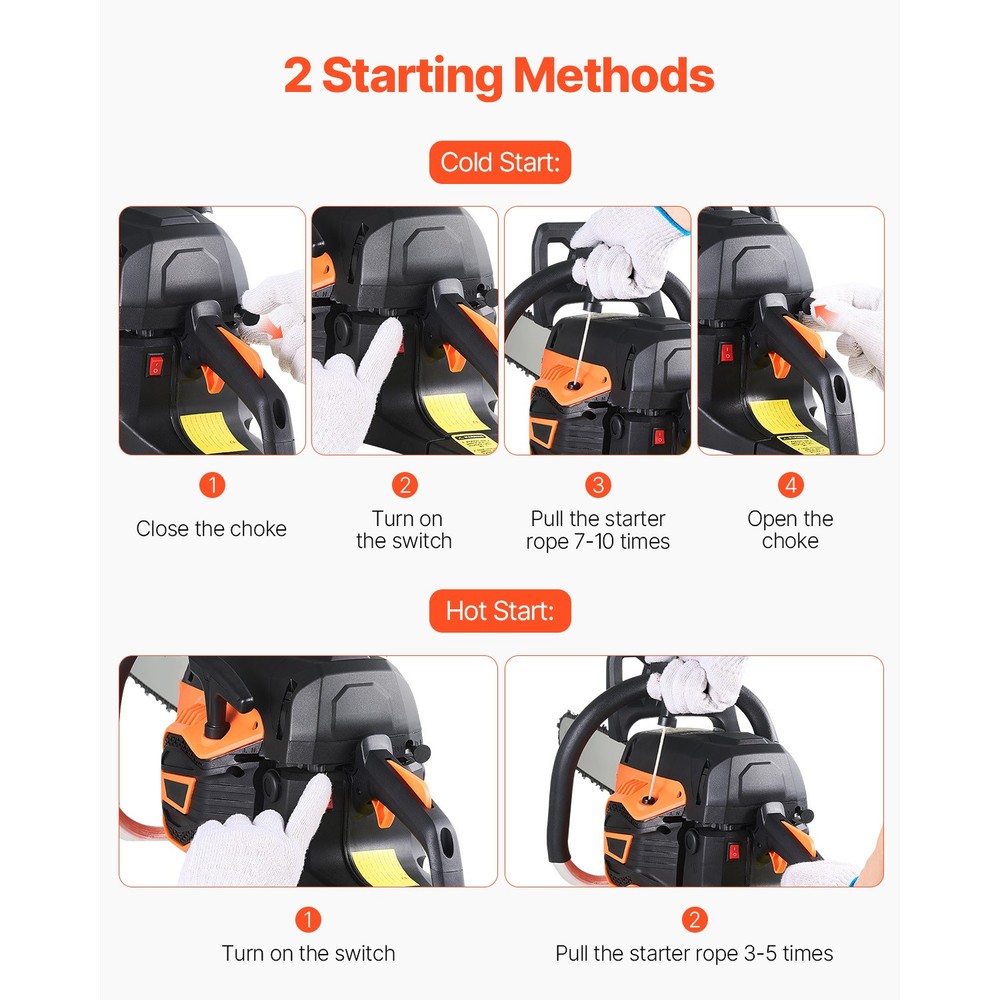 2 Starting Methods

Cold Start:

1
Close the choke

2
Turn on the switch

3
Pull the starter rope 7-10 times

4
Open the choke

Hot Start:

1
Turn on the switch

2
Pull the starter rope 3-5 times