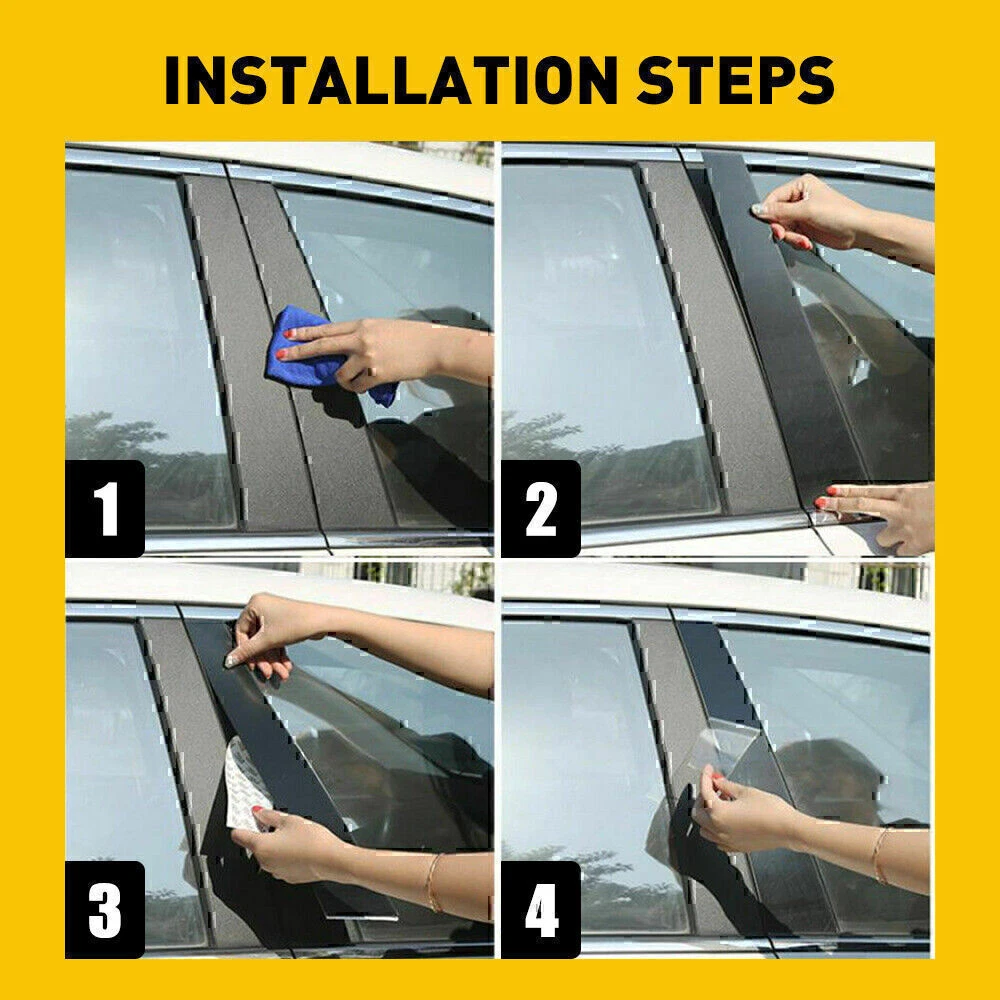 INSTALLATION STEPS

1

2

3

4