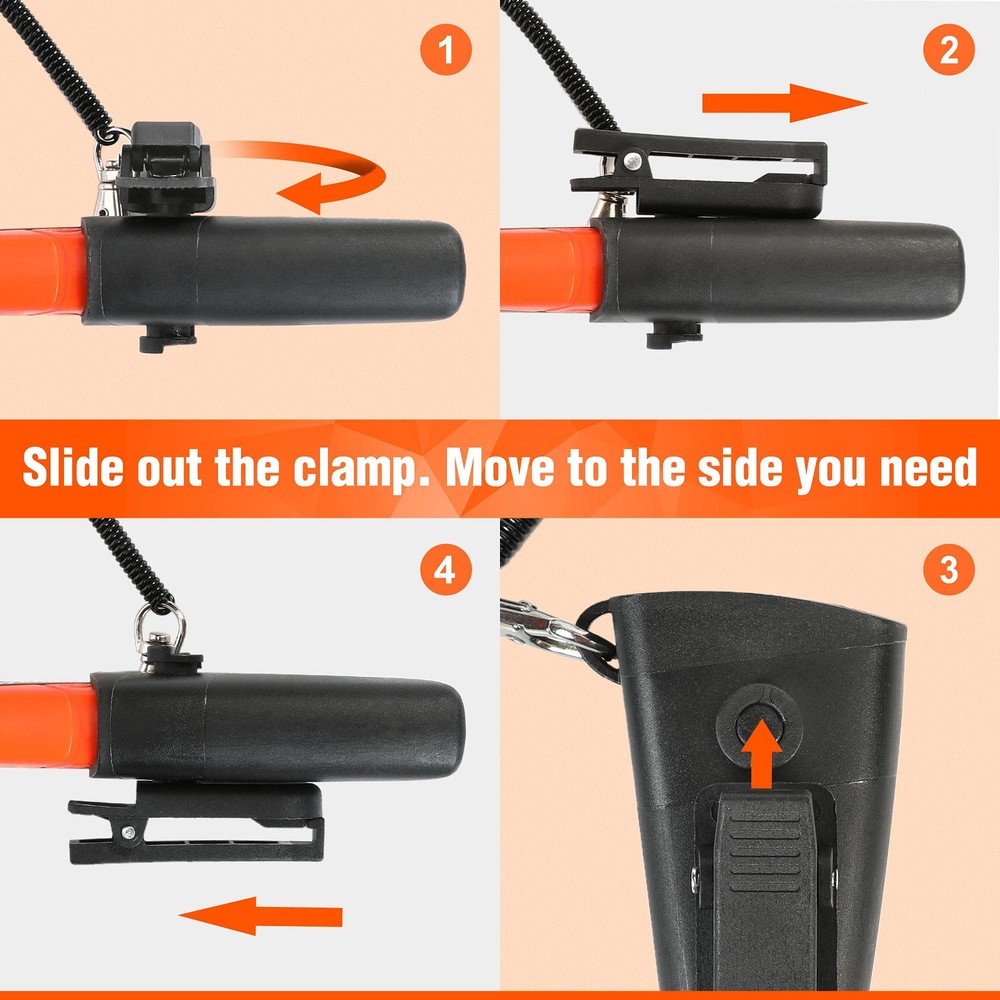 1

2

Slide out the clamp. Move to the side you need

4

3