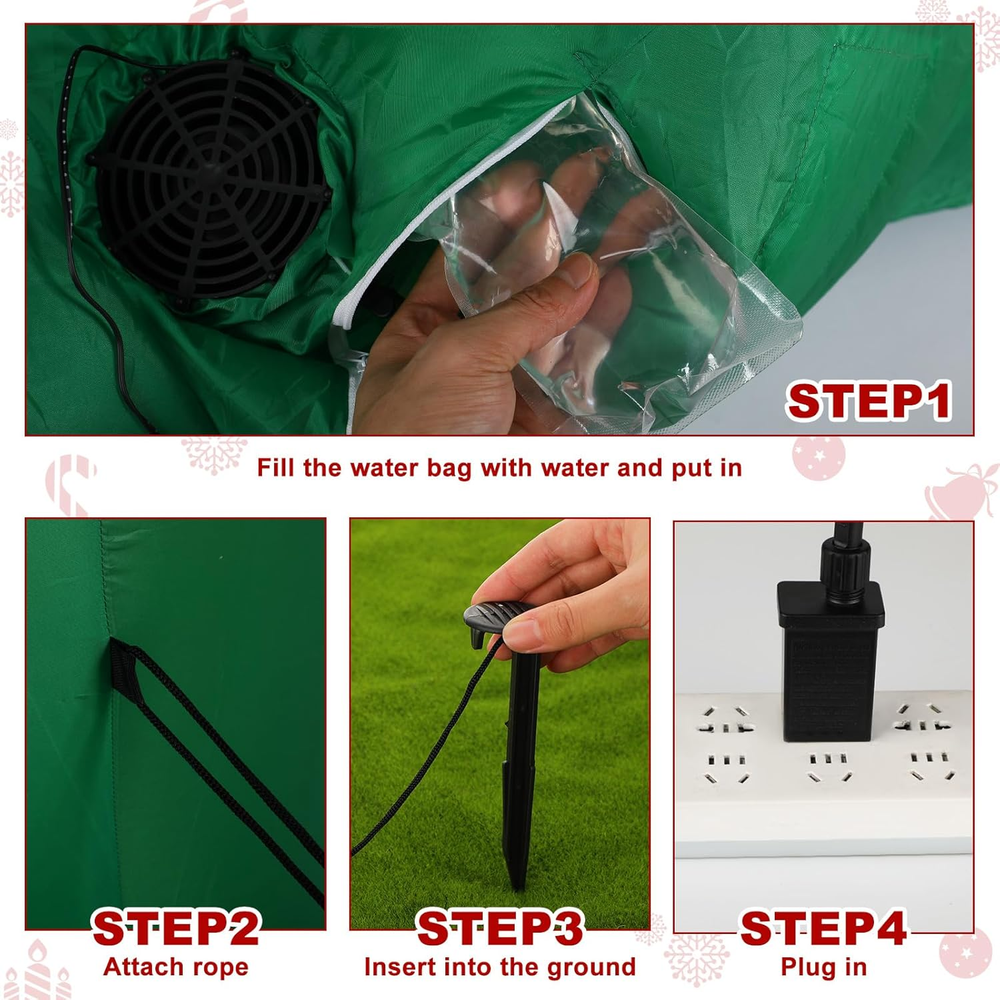 STEP1

Fill the water bag with water and put in

STEP2
Attach rope

STEP3
Insert into the ground

STEP4
Plug in