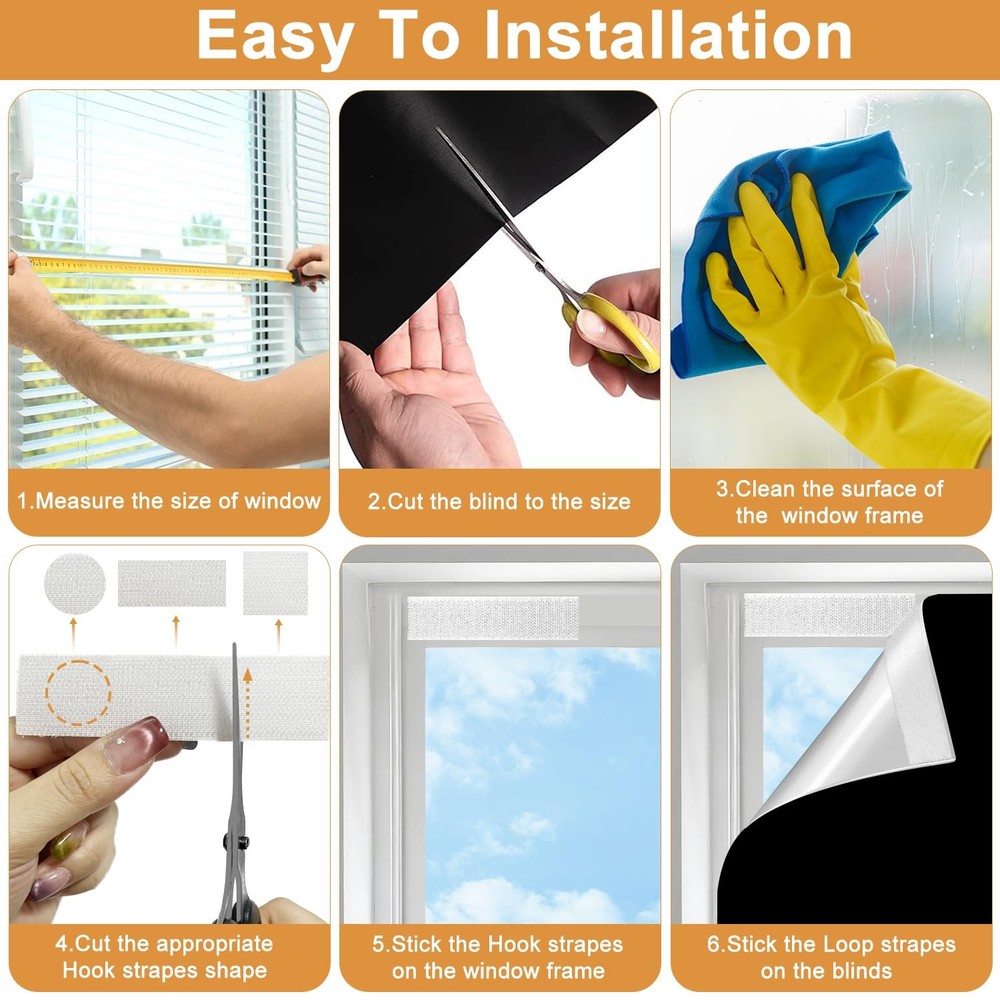 Easy To Installation

1.Measure the size of window

2.Cut the blind to the size

3.Clean the surface of the window frame

4.Cut the appropriate Hook strapes shape

5.Stick the Hook strapes on the window frame

6.Stick the Loop strapes on the blinds