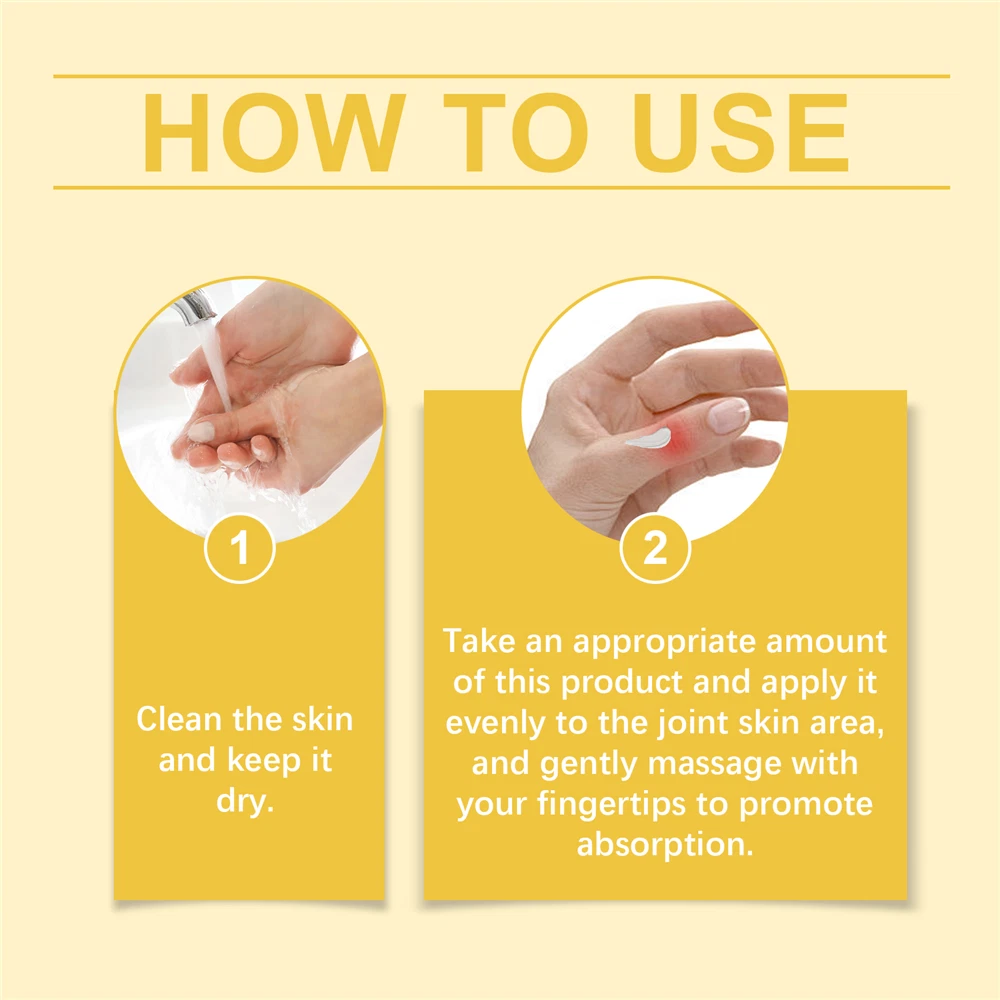 HOW TO USE

1

Clean the skin and keep it dry.

2

Take an appropriate amount of this product and apply it evenly to the joint skin area, and gently massage with your fingertips to promote absorption.