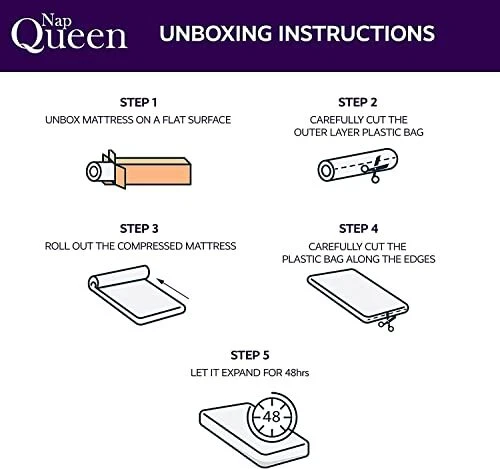 Nap Queen

UNBOXING INSTRUCTIONS

STEP 1
UNBOX MATTRESS ON A FLAT SURFACE

STEP 2
CAREFULLY CUT THE OUTER LAYER PLASTIC BAG

STEP 3
ROLL OUT THE COMPRESSED MATTRESS

STEP 4
CAREFULLY CUT THE PLASTIC BAG ALONG THE EDGES

STEP 5
LET IT EXPAND FOR 48hrs

48