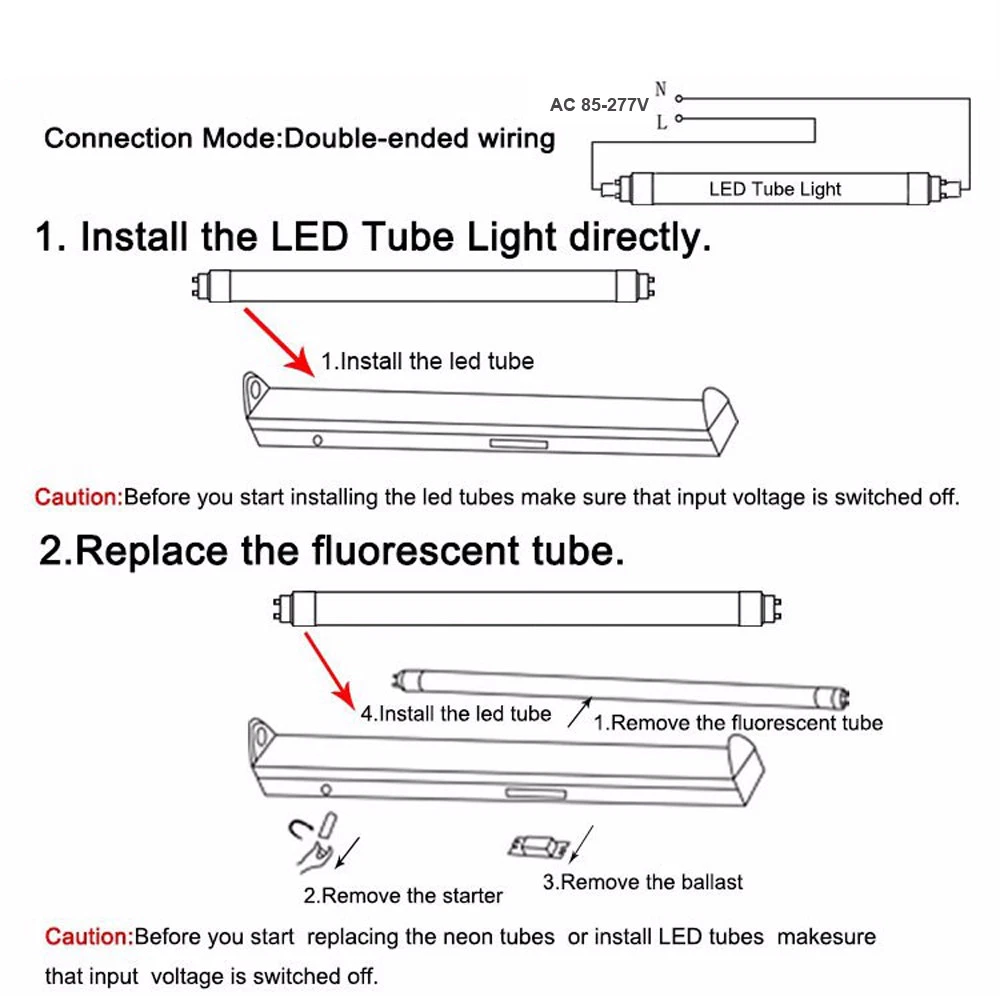 Connection Mode:Double-ended wiring

AC 85-277V
N
L

LED Tube Light

1. Install the LED Tube Light directly.

1.Install the led tube

Caution:Before you start installing the led tubes make sure that input voltage is switched off.

2.Replace the fluorescent tube.

4.Install the led tube

1.Remove the fluorescent tube

2.Remove the starter

3.Remove the ballast

Caution:Before you start replacing the neon tubes or install LED tubes makesure that input voltage is switched off.