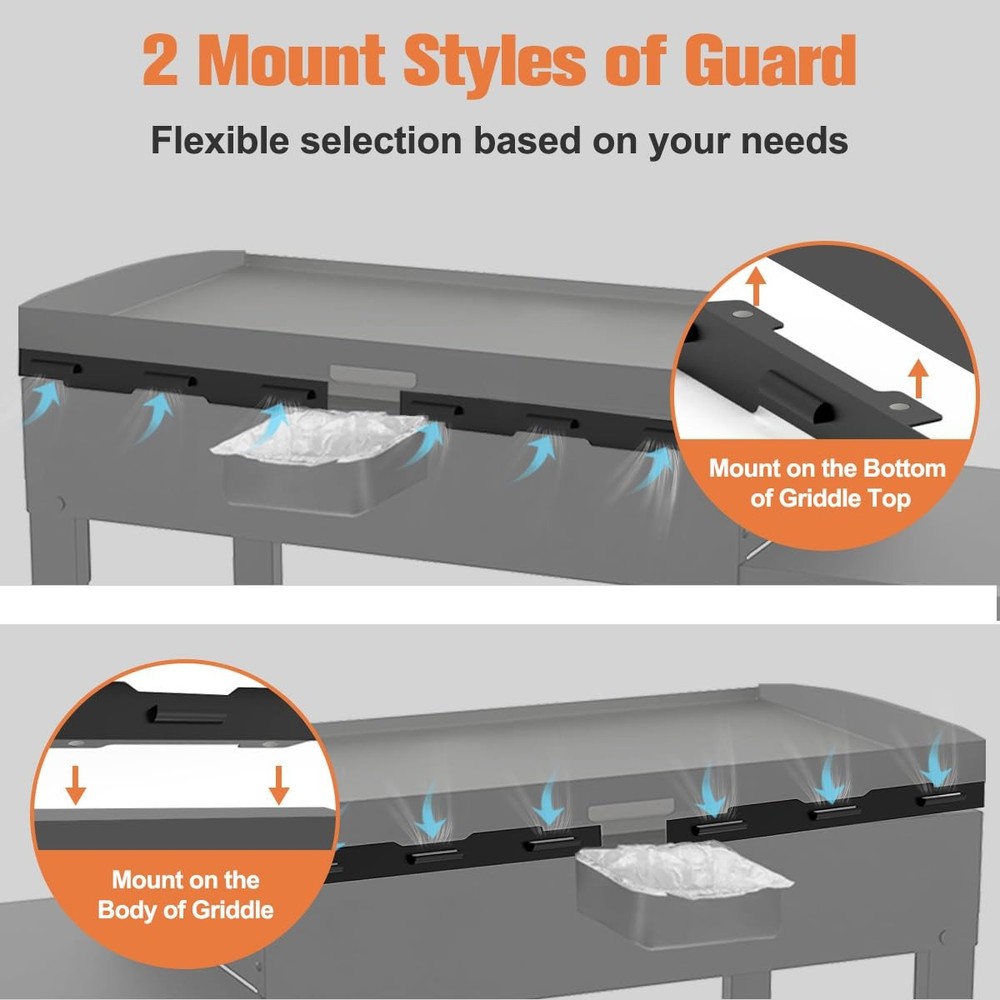 2 Mount Styles of Guard

Flexible selection based on your needs

Mount on the Bottom of Griddle Top

Mount on the Body of Griddle