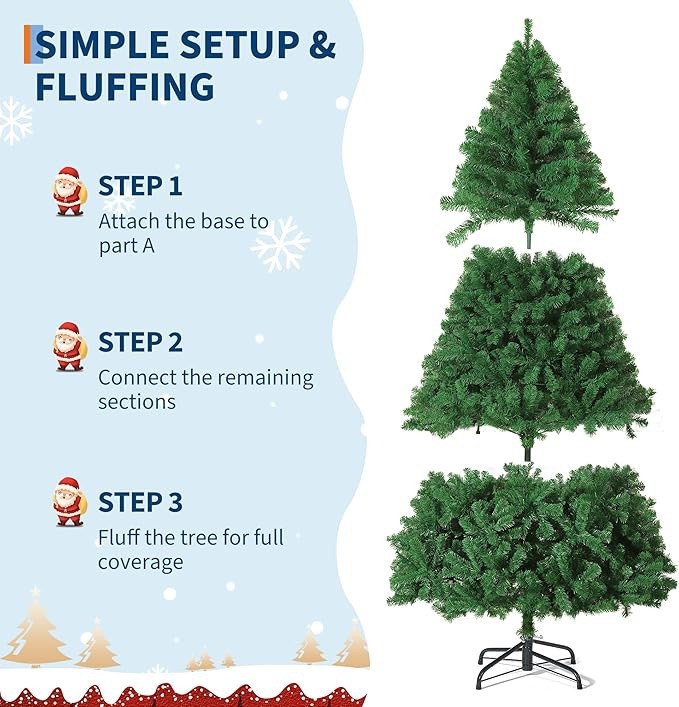 SIMPLE SETUP & FLUFFING

STEP 1
Attach the base to part A

STEP 2
Connect the remaining sections

STEP 3
Fluff the tree for full coverage