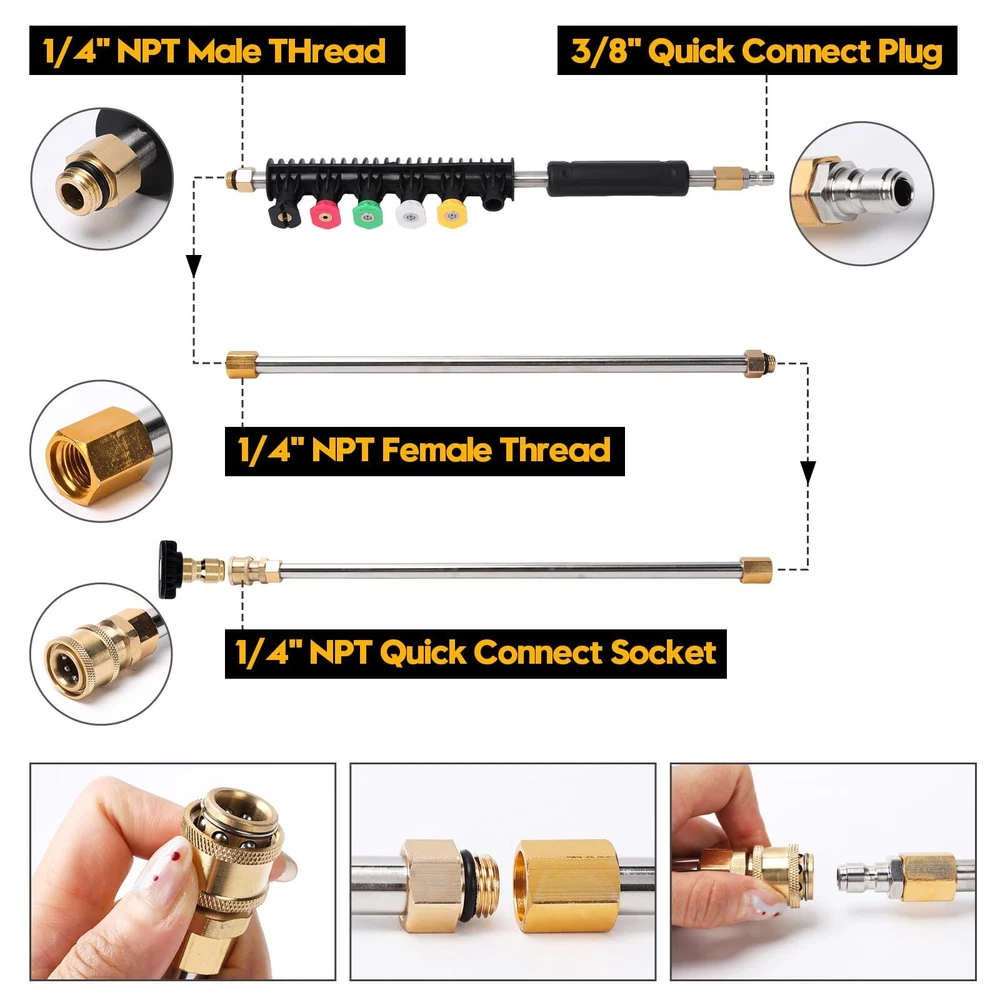 1/4" NPT Male THread

3/8" Quick Connect Plug

1/4" NPT Female Thread

1/4" NPT Quick Connect Socket