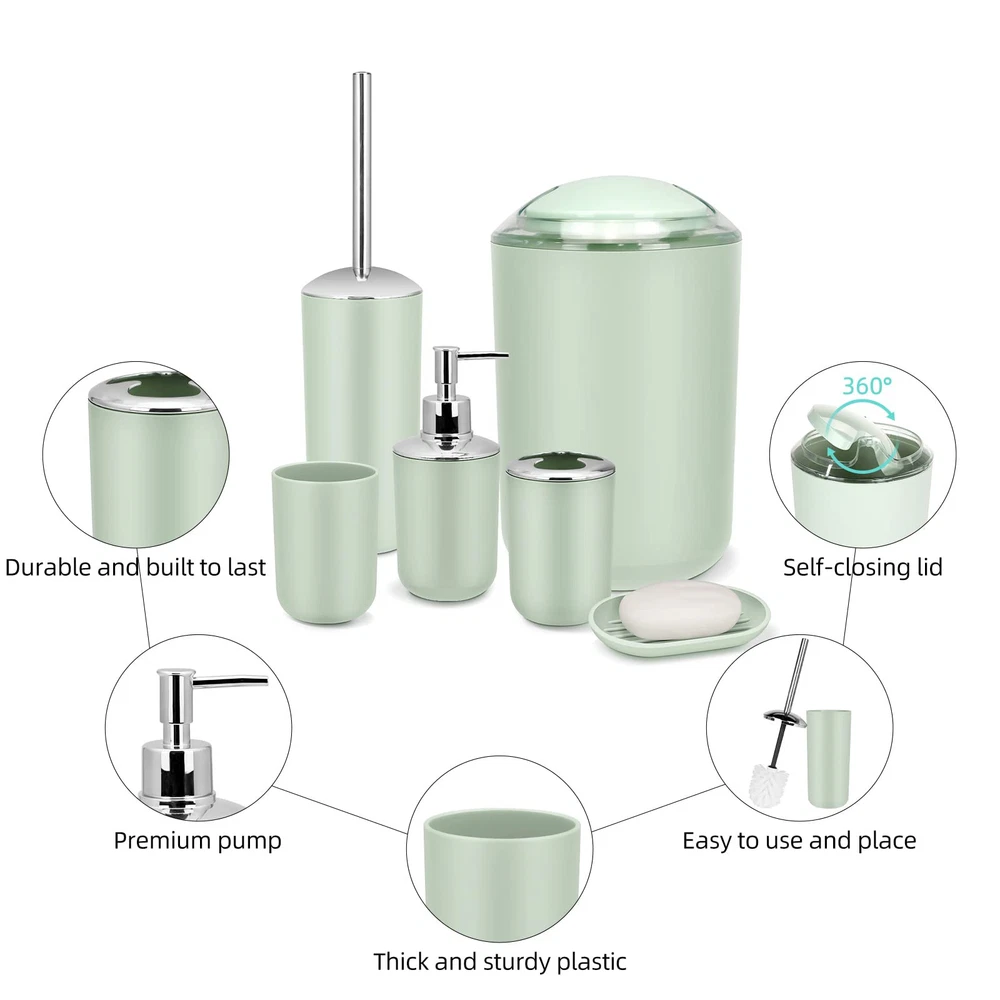 360°

Durable and built to last

Self-closing lid

Premium pump

Easy to use and place

Thick and sturdy plastic