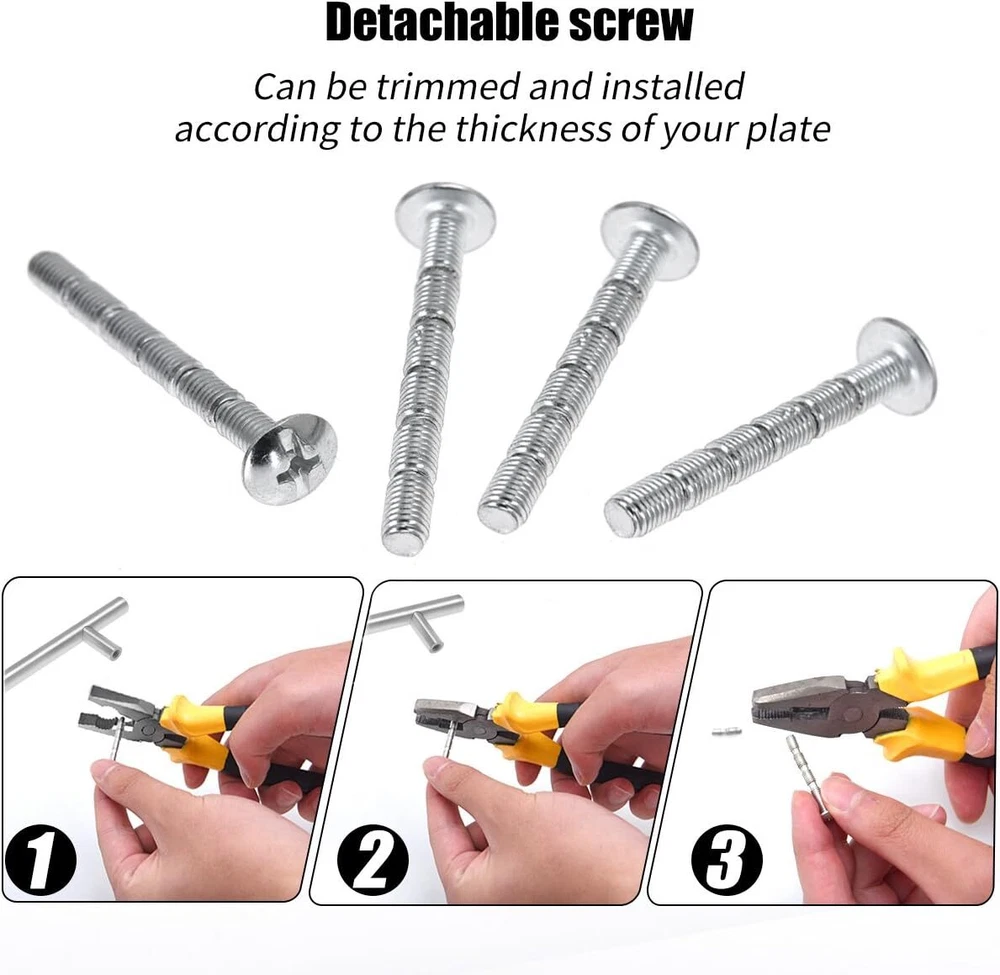 Detachable screw

Can be trimmed and installed according to the thickness of your plate

1

2

3