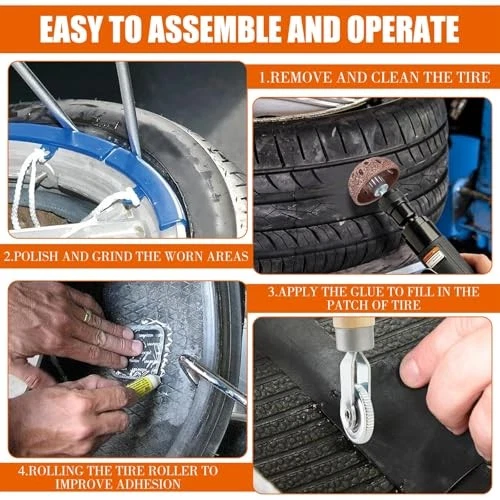 EASY TO ASSEMBLE AND OPERATE

1.REMOVE AND CLEAN THE TIRE

2.POLISH AND GRIND THE WORN AREAS

3.APPLY THE GLUE TO FILL IN THE PATCH OF TIRE

4.ROLLING THE TIRE ROLLER TO IMPROVE ADHESION