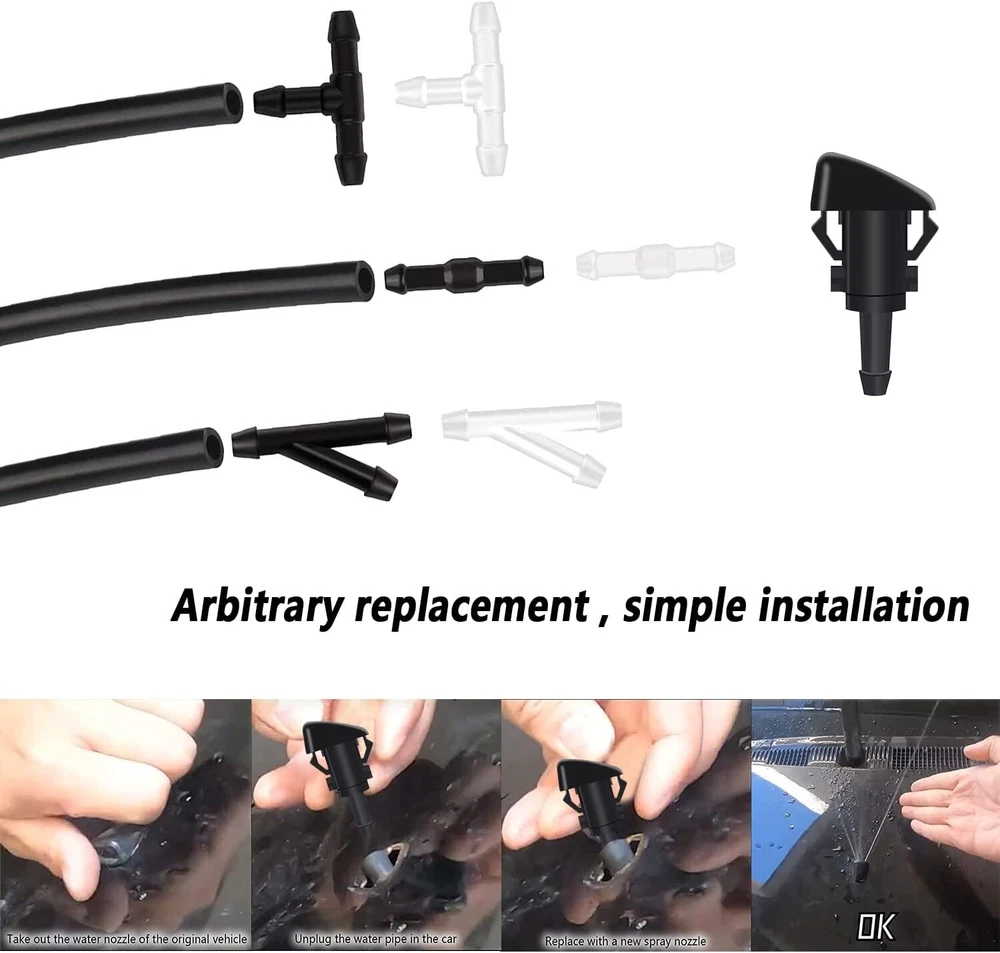 Arbitrary replacement , simple installation

Take out the water nozzle of the original vehicle

Unplug the water pipe in the car

Replace with a new spray nozzle

OK