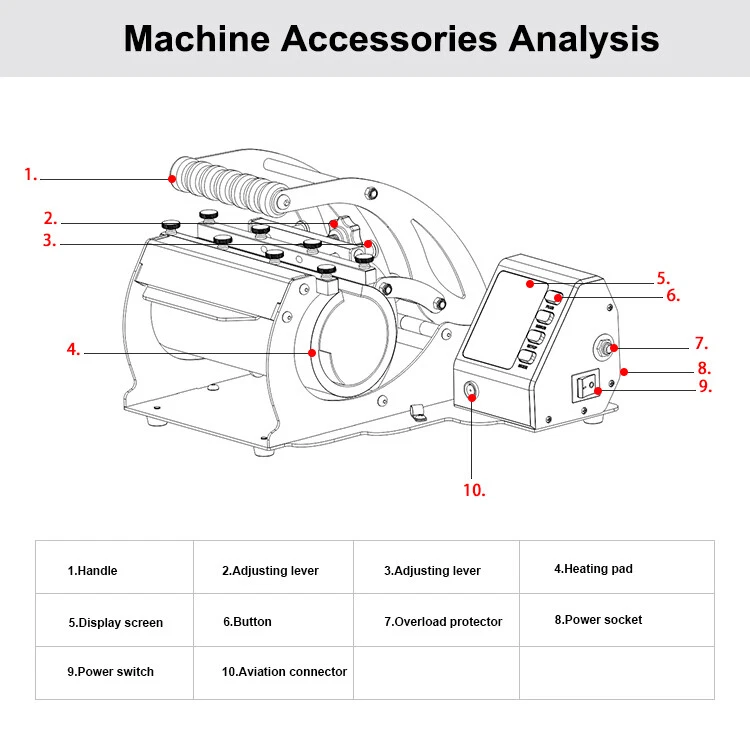 Machine Accessories Analysis

1.

2.

3.

4.

5.

6.

7.

8.

9.

10.

| 1.Handle | 2.Adjusting lever | 3.Adjusting lever | 4.Heating pad |
|---|---|---|---|
| 5.Display screen | 6.Button | 7.Overload protector | 8.Power socket |
| 9.Power switch | 10.Aviation connector | | |