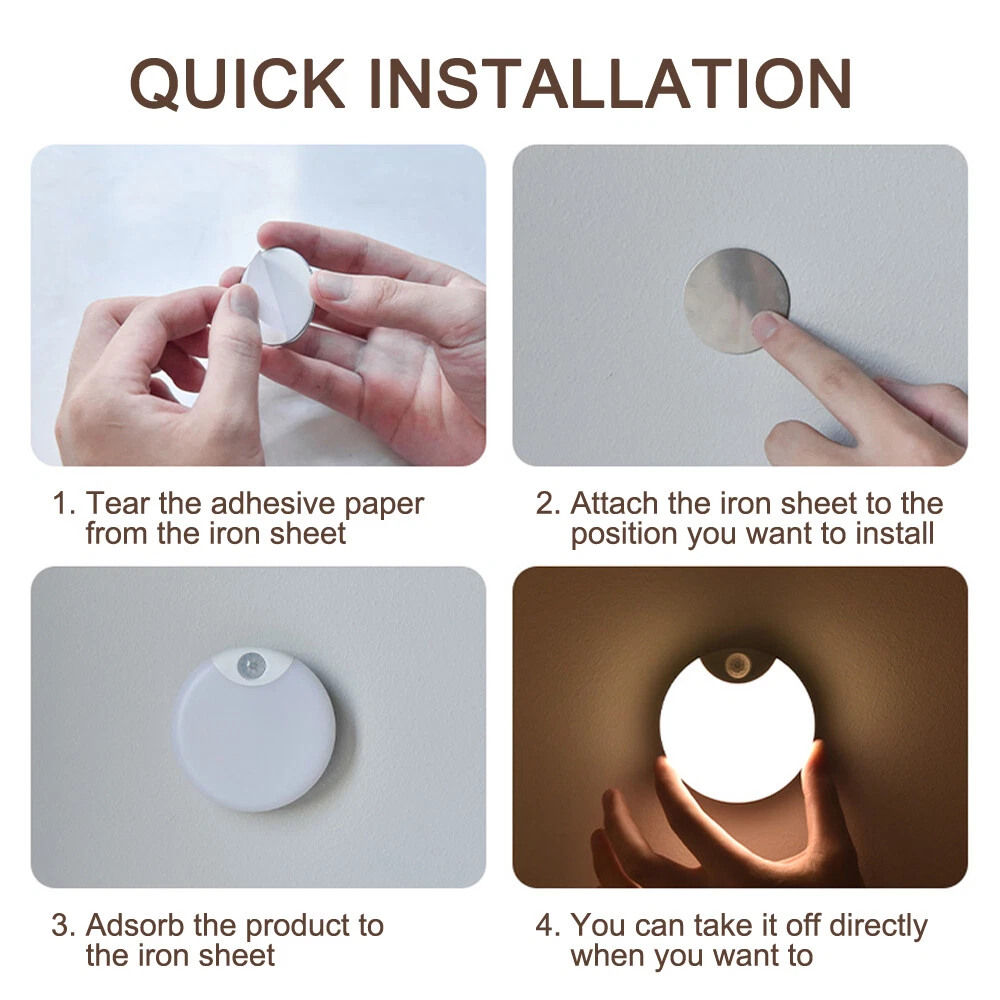 QUICK INSTALLATION

1. Tear the adhesive paper from the iron sheet

2. Attach the iron sheet to the position you want to install

3. Adsorb the product to the iron sheet

4. You can take it off directly when you want to