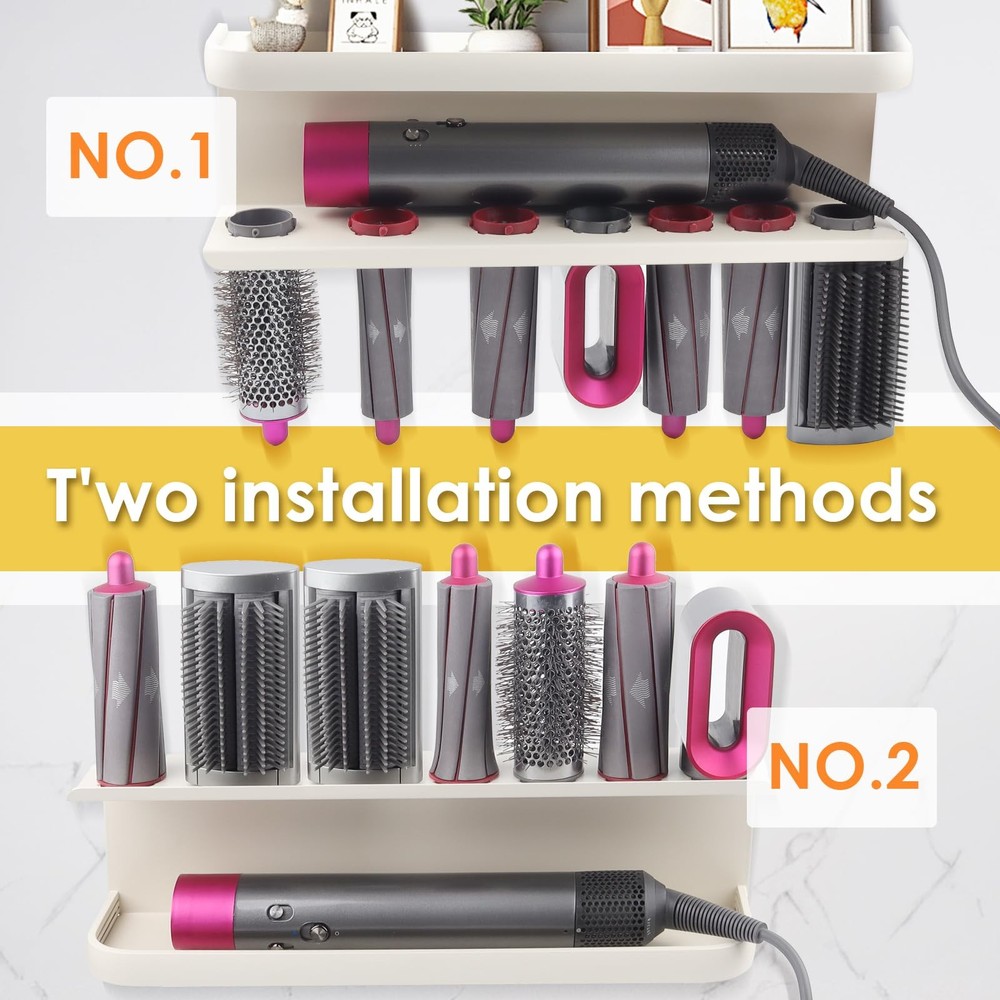 NO.1

T'wo installation methods

NO.2