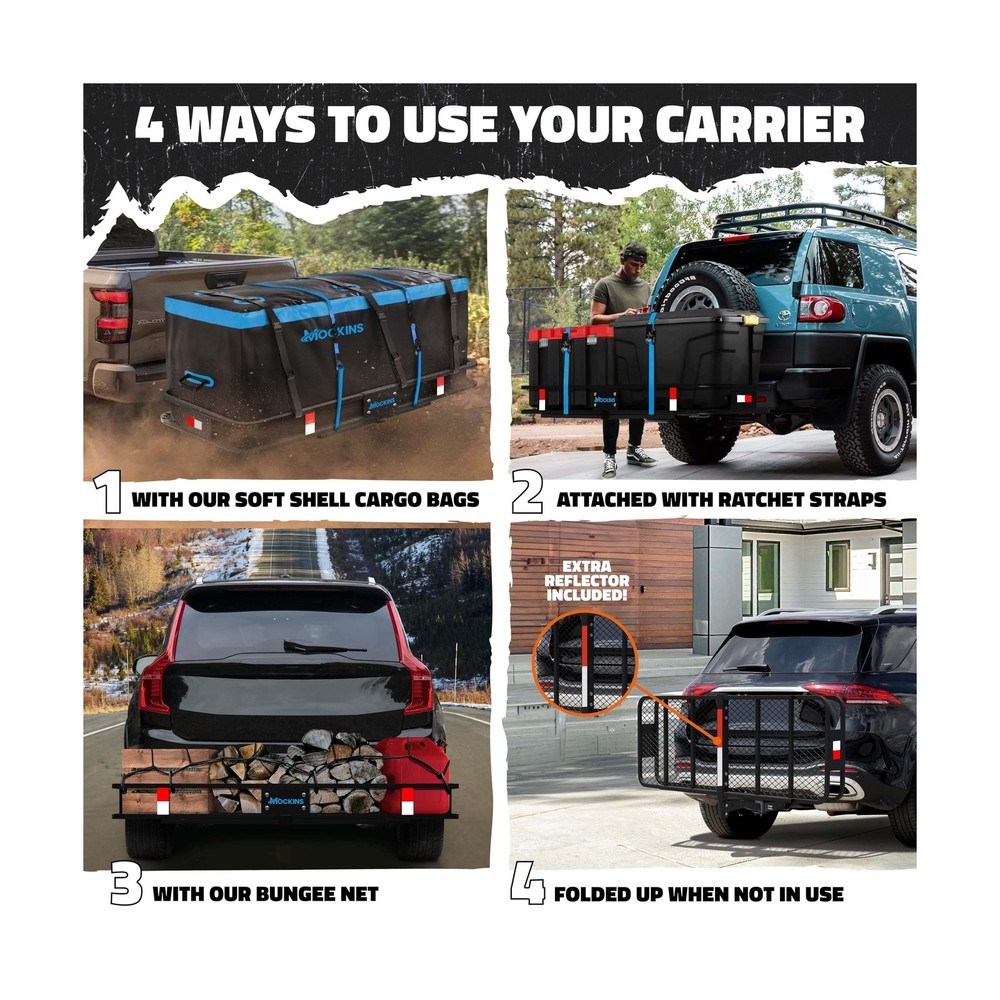 4 WAYS TO USE YOUR CARRIER

MOCKINS

MOCKINS

1 WITH OUR SOFT SHELL CARGO BAGS

MOCKINS

2 ATTACHED WITH RATCHET STRAPS

MOCKINS

3 WITH OUR BUNGEE NET

EXTRA REFLECTOR INCLUDED!

4 FOLDED UP WHEN NOT IN USE