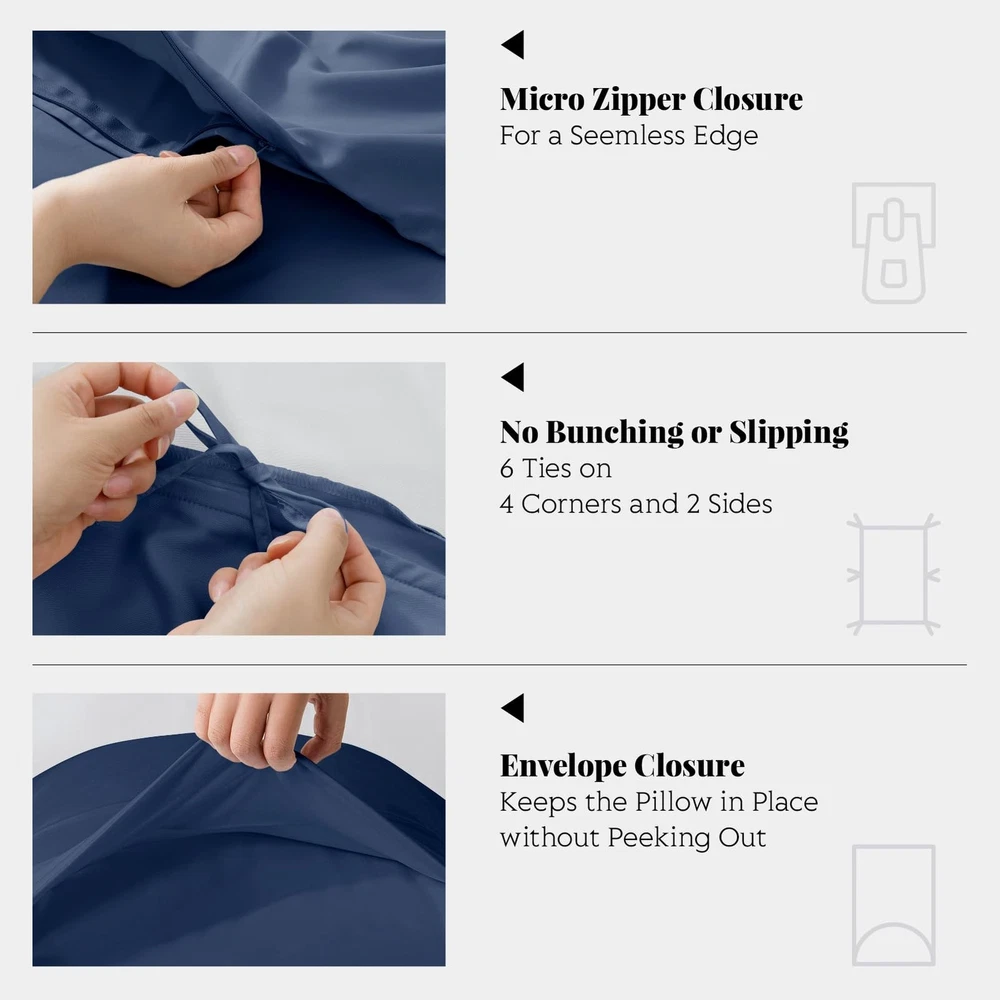 Micro Zipper Closure
For a Seemless Edge

No Bunching or Slipping
6 Ties on
4 Corners and 2 Sides

Envelope Closure
Keeps the Pillow in Place
without Peeking Out