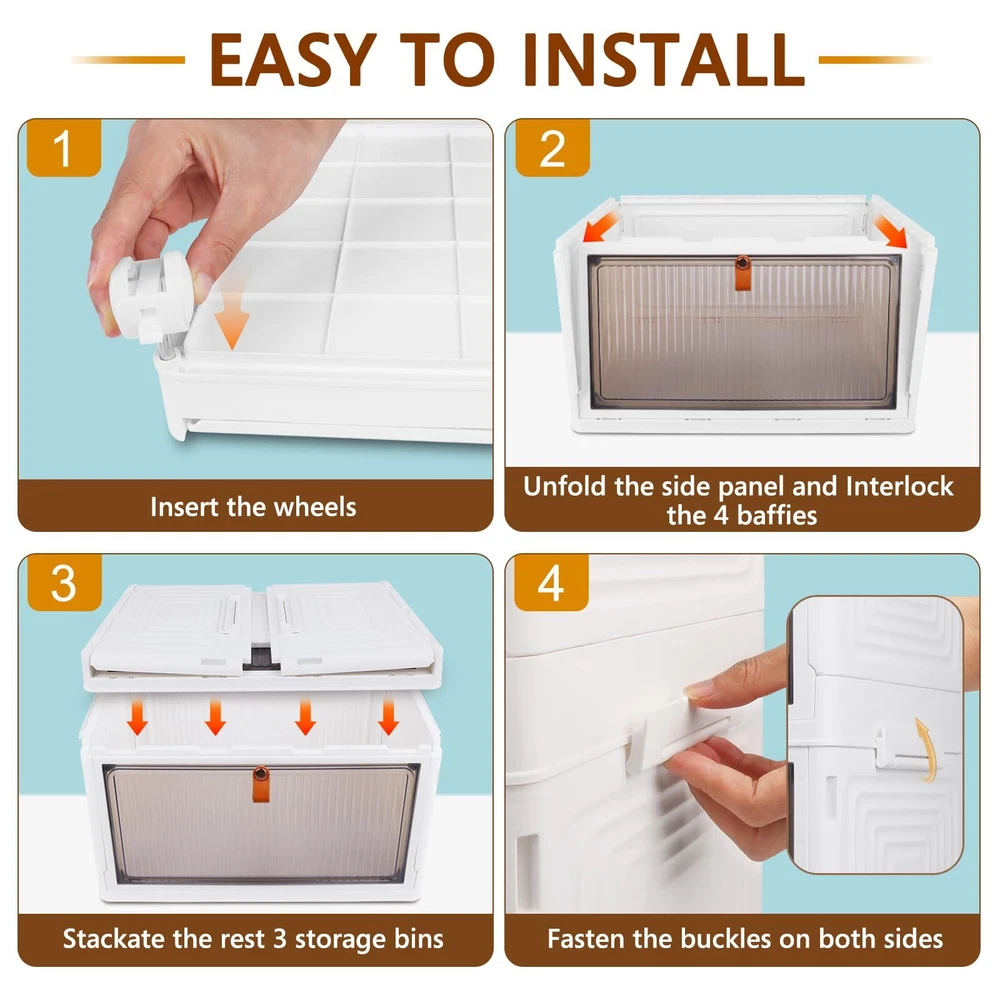 EASY TO INSTALL

1

Insert the wheels

2

Unfold the side panel and Interlock the 4 baffies

3

Stackate the rest 3 storage bins

4

Fasten the buckles on both sides