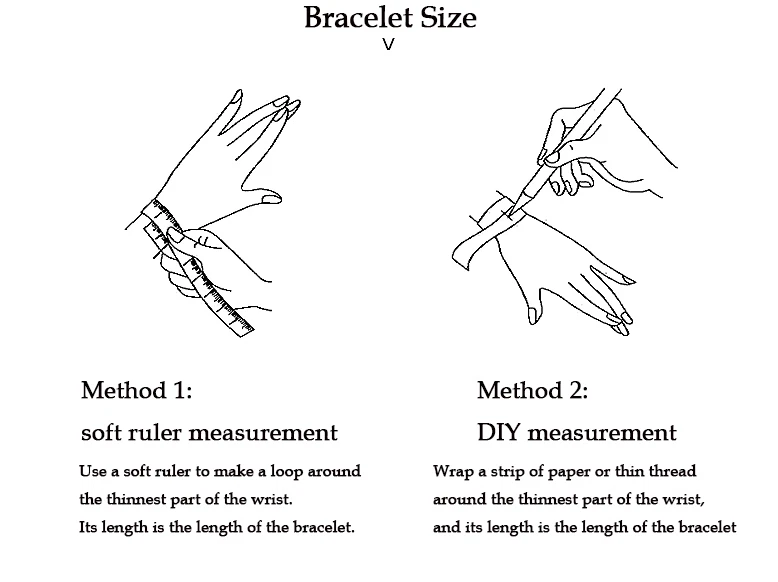 Bracelet Size
V

Method 1:
soft ruler measurement
Use a soft ruler to make a loop around the thinnest part of the wrist.
Its length is the length of the bracelet.

Method 2:
DIY measurement
Wrap a strip of paper or thin thread around the thinnest part of the wrist, and its length is the length of the bracelet