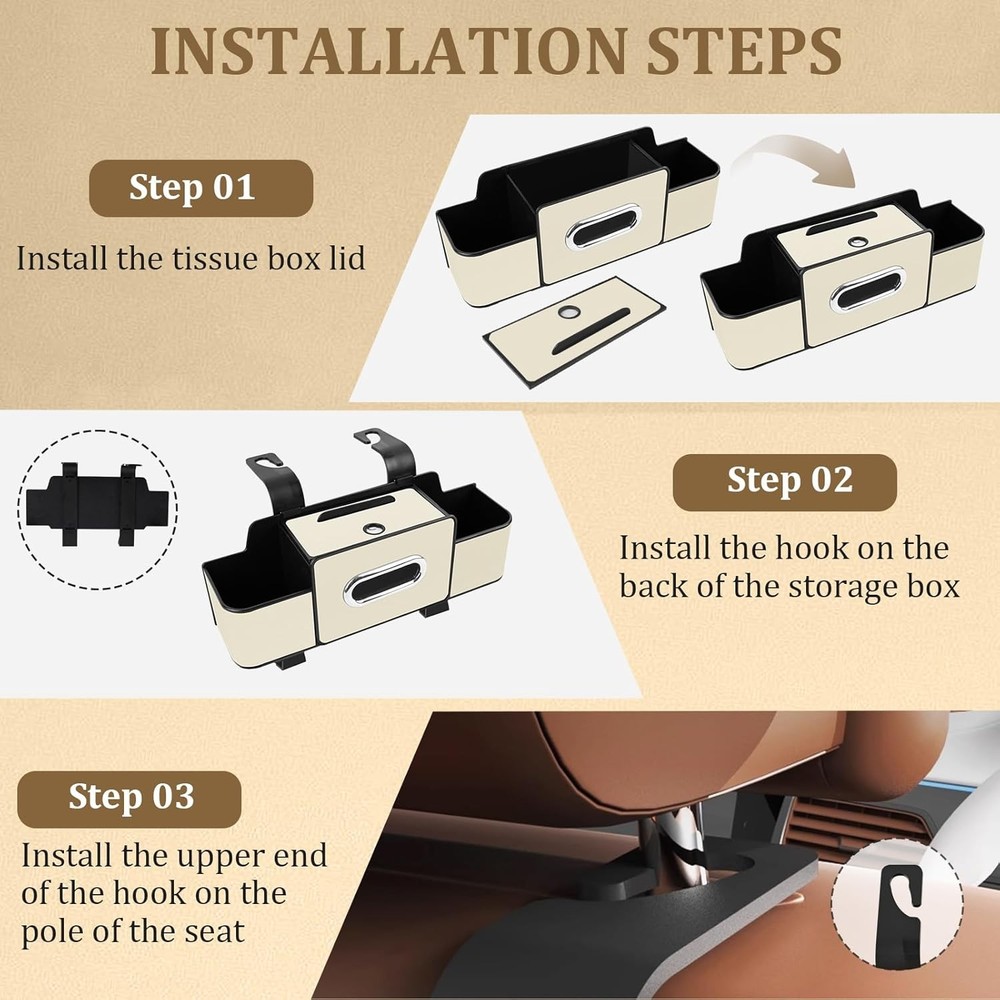 INSTALLATION STEPS

Step 01

Install the tissue box lid

Step 02

Install the hook on the back of the storage box

Step 03

Install the upper end of the hook on the pole of the seat