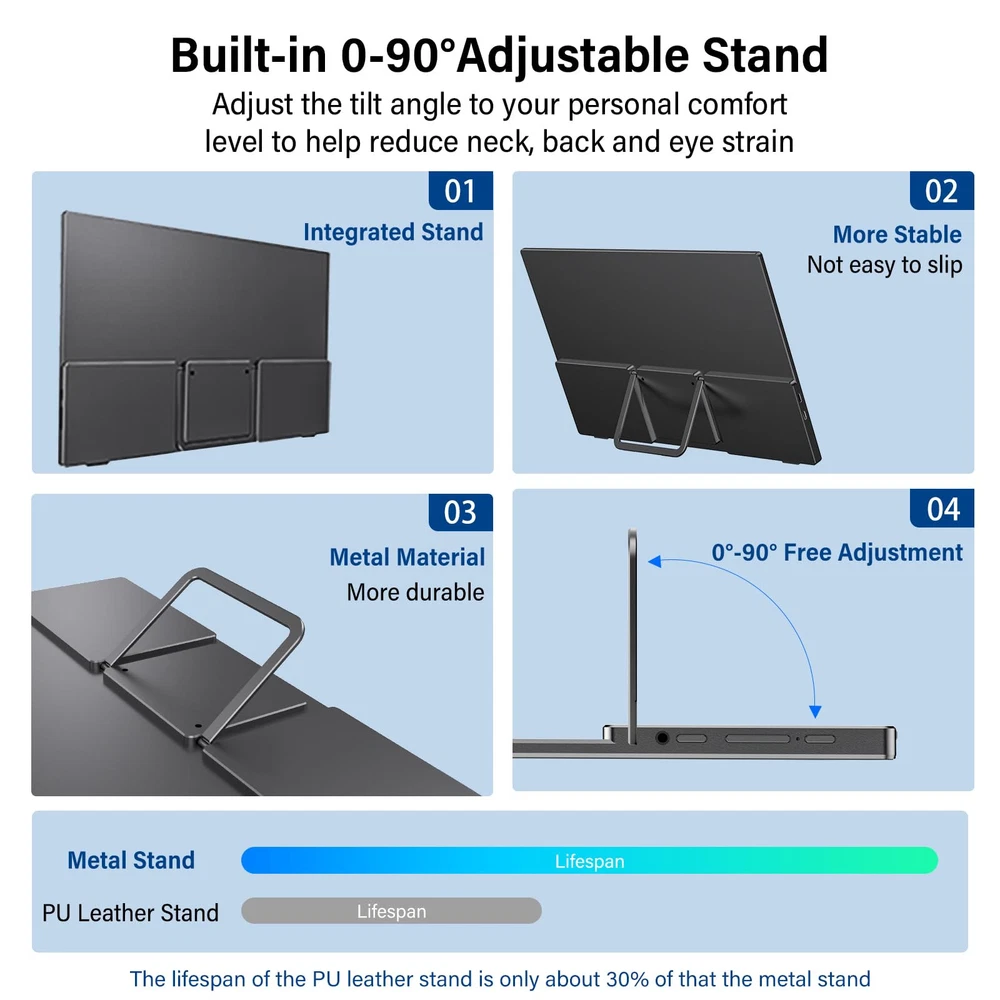 Built-in 0-90°Adjustable Stand
Adjust the tilt angle to your personal comfort level to help reduce neck, back and eye strain

01
Integrated Stand

02
More Stable
Not easy to slip

03
Metal Material
More durable

04
0°-90° Free Adjustment

Metal Stand
Lifespan
PU Leather Stand
Lifespan

The lifespan of the PU leather stand is only about 30% of that the metal stand